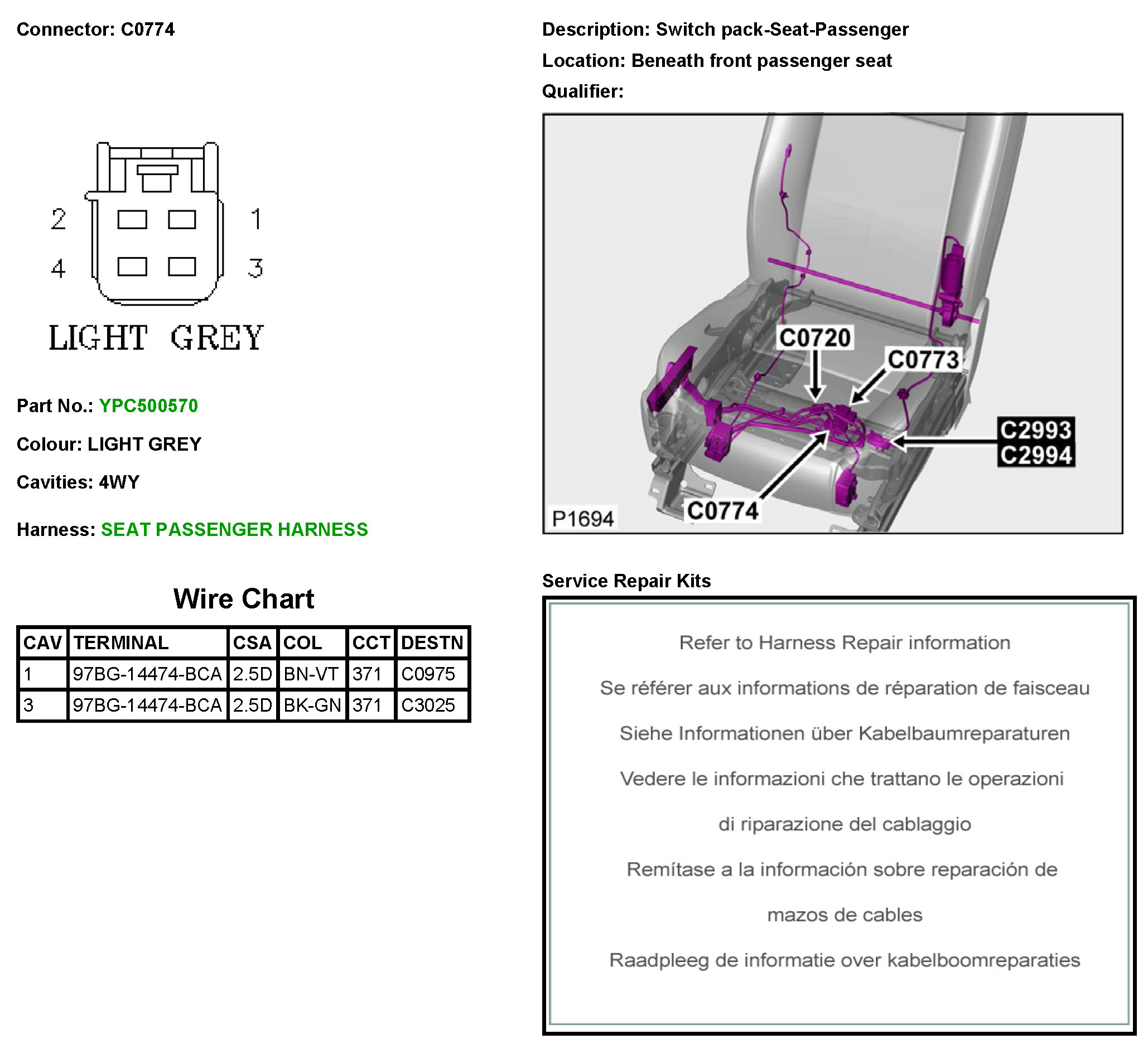 Connector: C0774

2 1
4 3

LIGHT GREY

Part No.: YPC500570

Colour: LIGHT GREY

Cavities: 4WY

Harness: SEAT PASSENGER HARNESS

Wire Chart

| CAV | TERMINAL | CSA | COL | CCT | DESTN |
|---|---|---|---|---|---|
| 1 | 97BG-14474-BCA | 2.5D | BN-VT | 371 | C0975 |
| 3 | 97BG-14474-BCA | 2.5D | BK-GN | 371 | C3025 |

Description: Switch pack-Seat-Passenger

Location: Beneath front passenger seat

Qualifier:

C0720
C0773
C2993
C2994
C0774
P1694

Service Repair Kits

Refer to Harness Repair information

Se référer aux informations de réparation de faisceau

Siehe Informationen über Kabelbaumreparaturen

Vedere le informazioni che trattano le operazioni di riparazione del cablaggio

Remítase a la información sobre reparación de mazos de cables

Raadpleeg de informatie over kabelboomreparaties