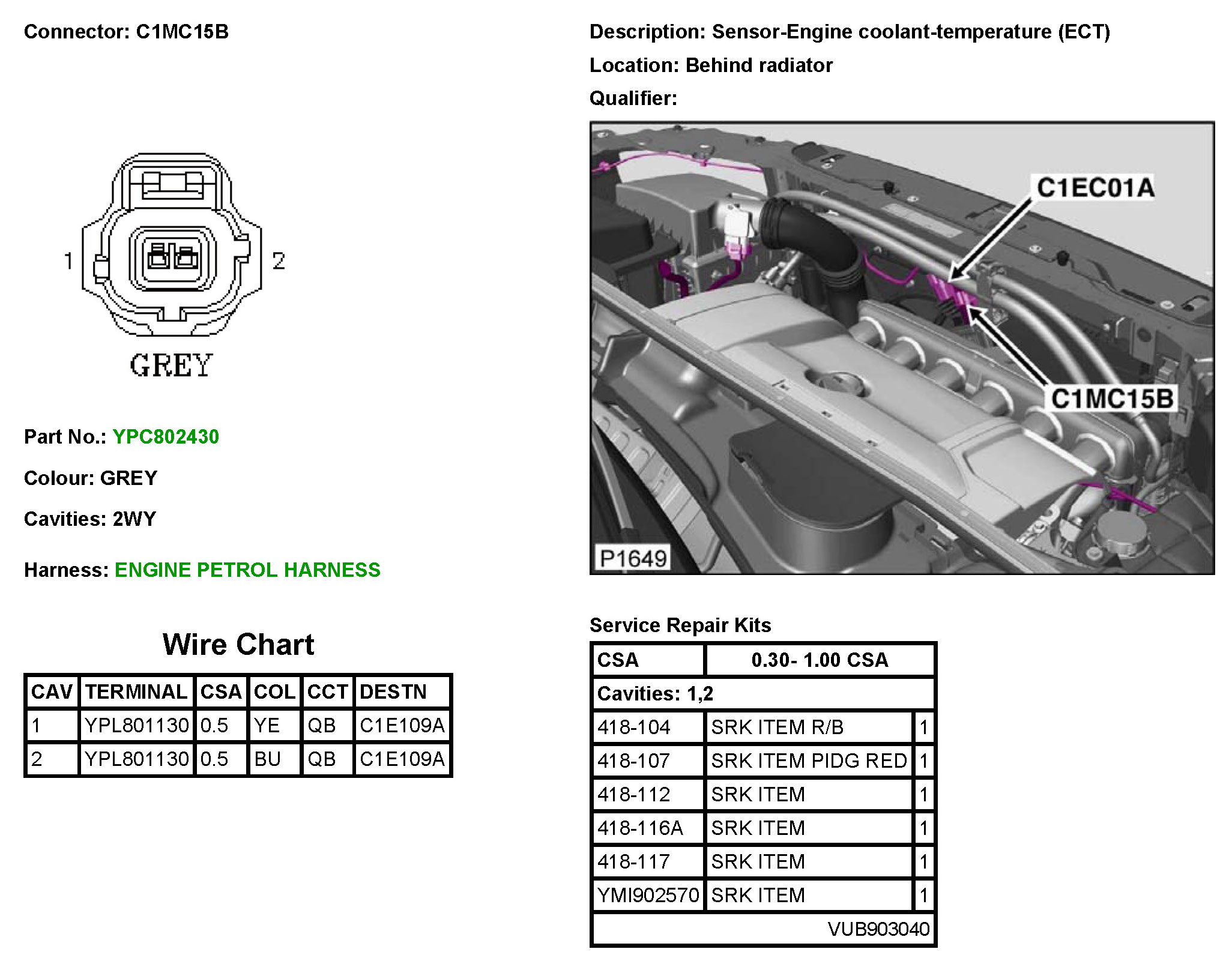 Connector: C1MC15B

1 2

GREY

Part No.: YPC802430

Colour: GREY

Cavities: 2WY

Harness: ENGINE PETROL HARNESS

Wire Chart

| CAV | TERMINAL | CSA | COL | CCT | DESTN |
|---|---|---|---|---|---|
| 1 | YPL801130 | 0.5 | YE | QB | C1E109A |
| 2 | YPL801130 | 0.5 | BU | QB | C1E109A |

Description: Sensor-Engine coolant-temperature (ECT)

Location: Behind radiator

Qualifier:

C1EC01A

C1MC15B

P1649

Service Repair Kits

| CSA | 0.30- 1.00 CSA | |
|---|---|---|
| Cavities: 1,2 | | |
| 418-104 | SRK ITEM R/B | 1 |
| 418-107 | SRK ITEM PIDG RED | 1 |
| 418-112 | SRK ITEM | 1 |
| 418-116A | SRK ITEM | 1 |
| 418-117 | SRK ITEM | 1 |
| YMI902570 | SRK ITEM | 1 |
| | VUB903040 | |