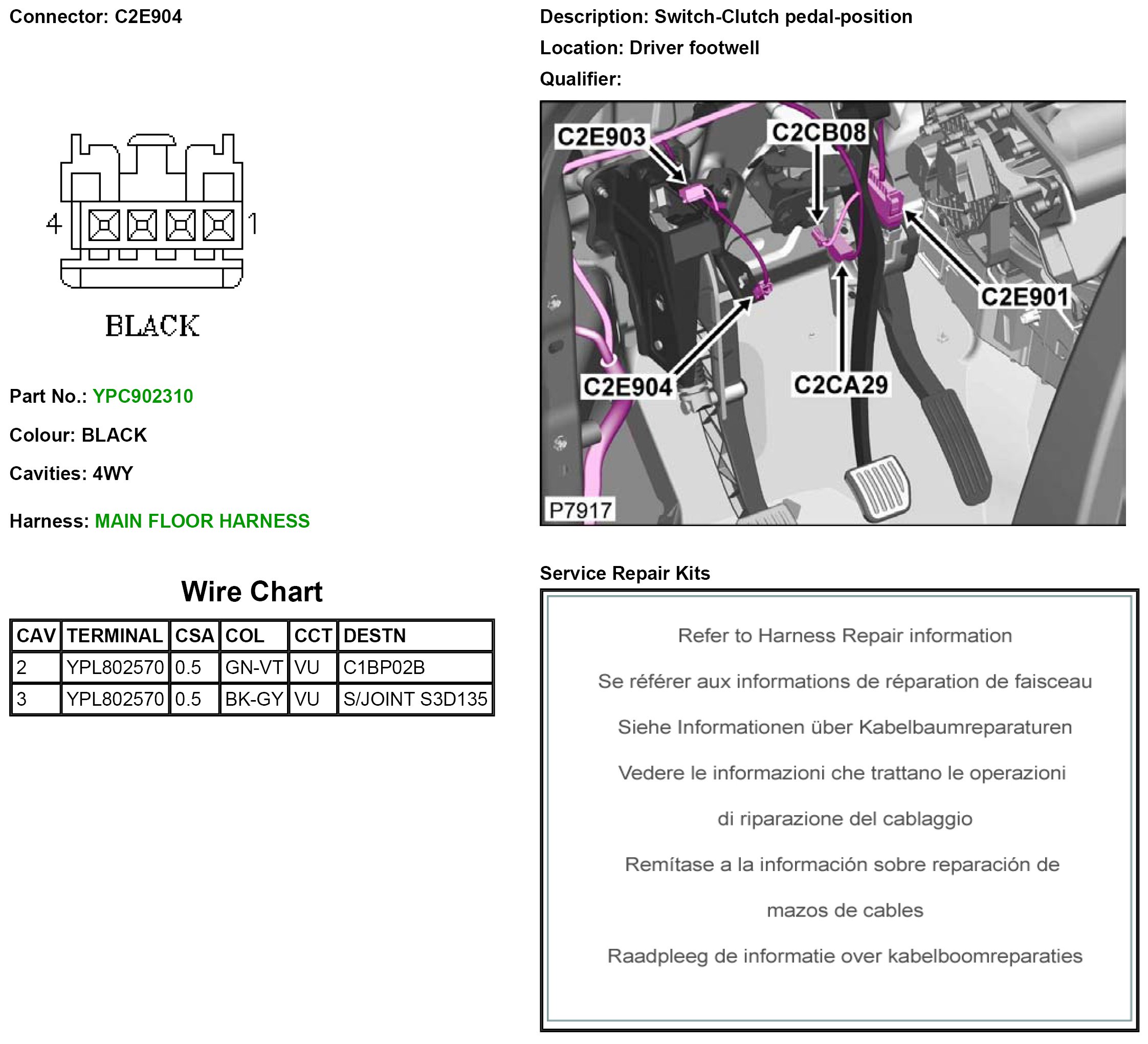 Connector: C2E904

4 1

BLACK

Part No.: YPC902310

Colour: BLACK

Cavities: 4WY

Harness: MAIN FLOOR HARNESS

Wire Chart

| CAV | TERMINAL | CSA | COL | CCT | DESTN |
|---|---|---|---|---|---|
| 2 | YPL802570 | 0.5 | GN-VT | VU | C1BP02B |
| 3 | YPL802570 | 0.5 | BK-GY | VU | S/JOINT S3D135 |

Description: Switch-Clutch pedal-position

Location: Driver footwell

Qualifier:

C2E903
C2CB08
C2E901
C2E904
C2CA29
P7917

Service Repair Kits

Refer to Harness Repair information

Se référer aux informations de réparation de faisceau

Siehe Informationen über Kabelbaumreparaturen

Vedere le informazioni che trattano le operazioni di riparazione del cablaggio

Remítase a la información sobre reparación de mazos de cables

Raadpleeg de informatie over kabelboomreparaties