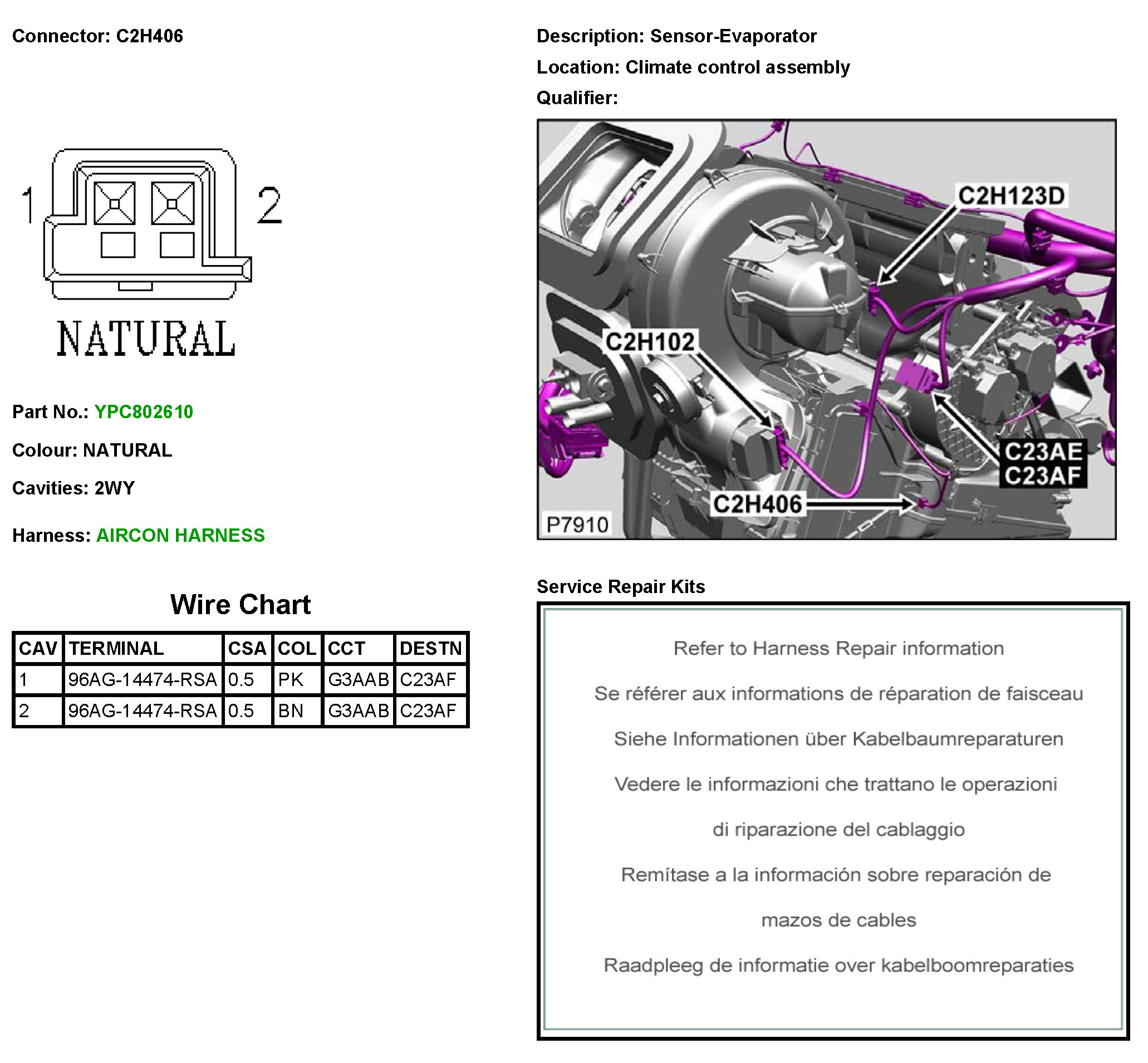 Connector: C2H406

1 2

NATURAL

Part No.: YPC802610

Colour: NATURAL

Cavities: 2WY

Harness: AIRCON HARNESS

Wire Chart

| CAV | TERMINAL | CSA | COL | CCT | DESTN |
|---|---|---|---|---|---|
| 1 | 96AG-14474-RSA | 0.5 | PK | G3AAB | C23AF |
| 2 | 96AG-14474-RSA | 0.5 | BN | G3AAB | C23AF |

Description: Sensor-Evaporator

Location: Climate control assembly

Qualifier:

C2H123D

C2H102

C23AE
C23AF

C2H406

P7910

Service Repair Kits

Refer to Harness Repair information

Se référer aux informations de réparation de faisceau

Siehe Informationen über Kabelbaumreparaturen

Vedere le informazioni che trattano le operazioni di riparazione del cablaggio

Remítase a la información sobre reparación de mazos de cables

Raadpleeg de informatie over kabelboomreparaties