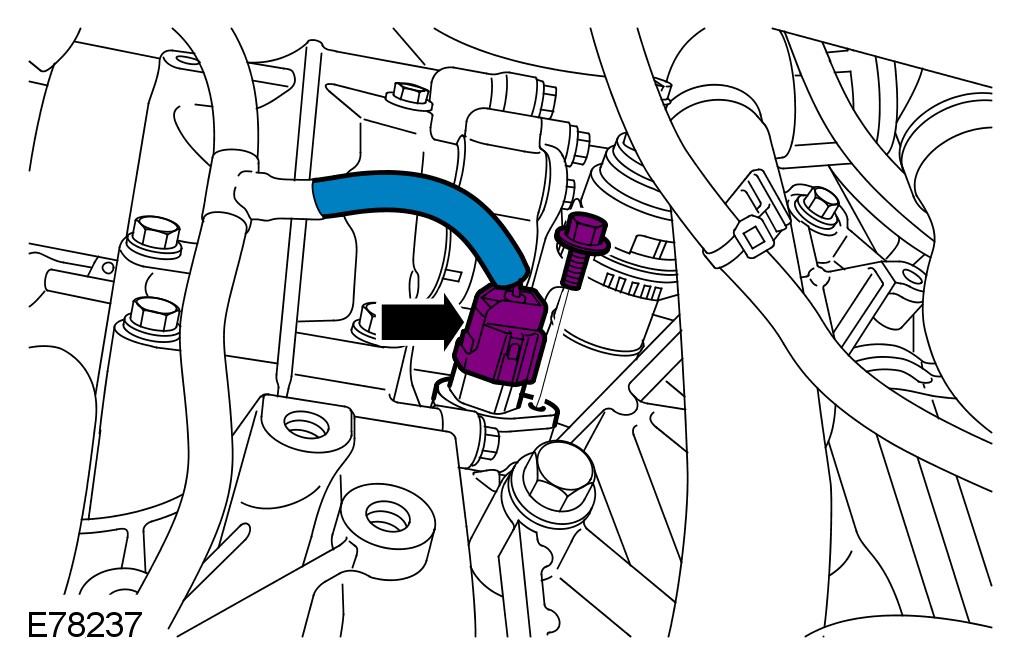 E78237