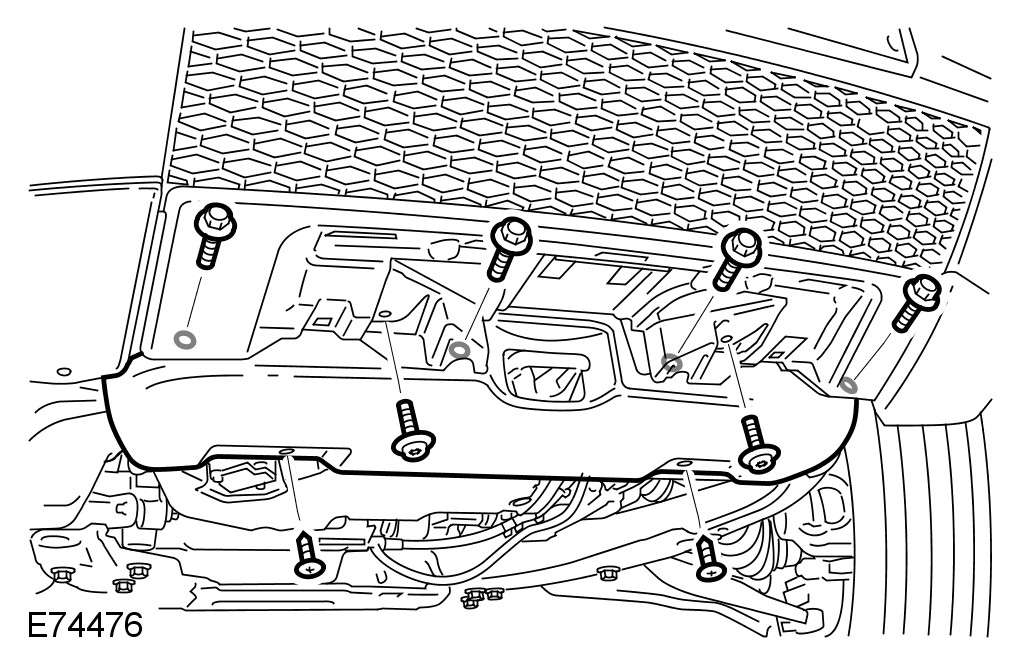 E74476