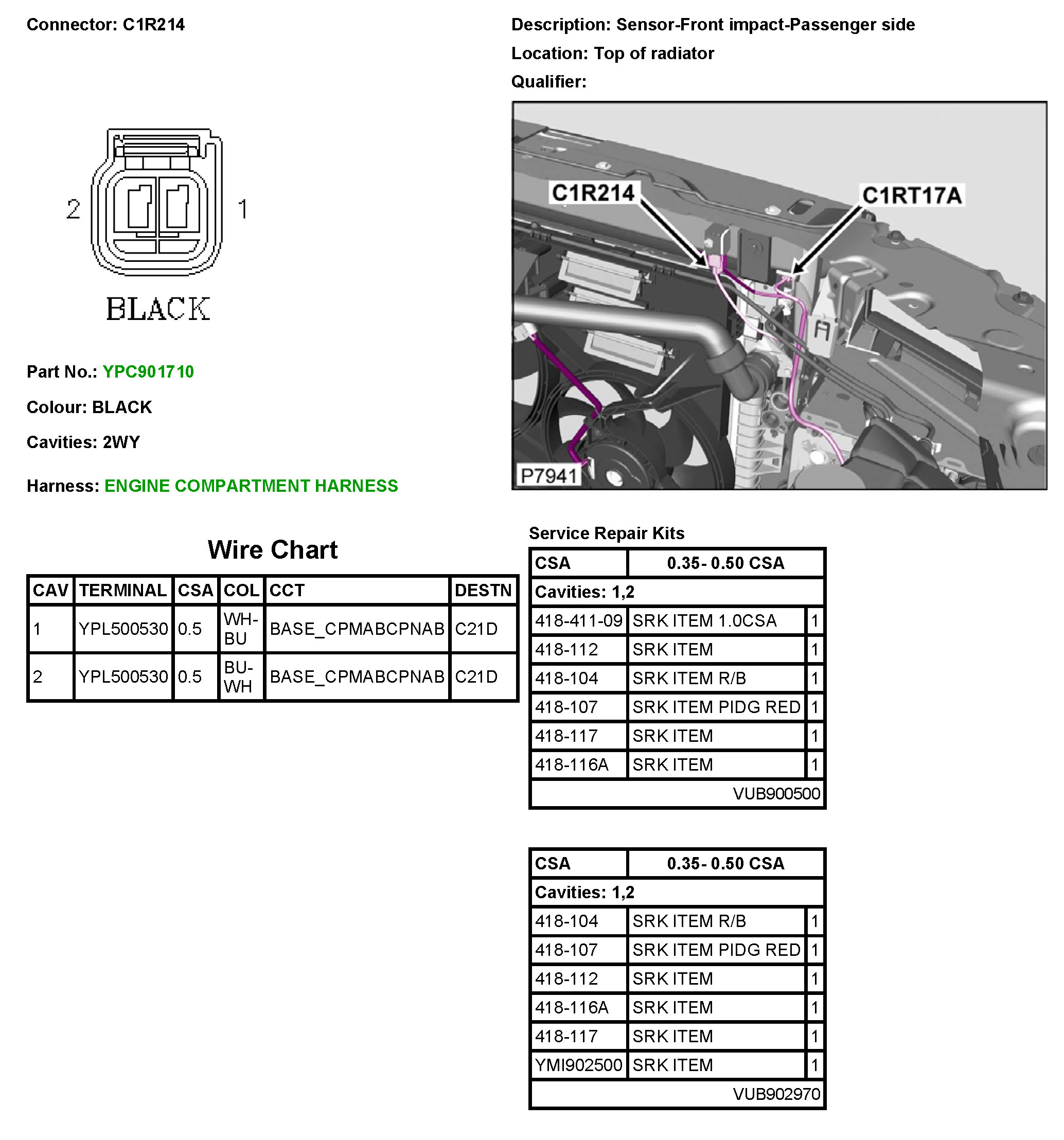 Connector: C1R214

Description: Sensor-Front impact-Passenger side

Location: Top of radiator

Qualifier:

2 1

BLACK

C1R214

C1RT17A

P7941

Part No.: YPC901710

Colour: BLACK

Cavities: 2WY

Harness: ENGINE COMPARTMENT HARNESS

Wire Chart

| CAV | TERMINAL | CSA | COL | CCT | DESTN |
|---|---|---|---|---|---|
| 1 | YPL500530 | 0.5 | WH-BU | BASE_CPMABCPNAB | C21D |
| 2 | YPL500530 | 0.5 | BU-WH | BASE_CPMABCPNAB | C21D |

Service Repair Kits

| CSA | 0.35- 0.50 CSA | |
|---|---|---|
| Cavities: 1,2 | | |
| 418-411-09 | SRK ITEM 1.0CSA | 1 |
| 418-112 | SRK ITEM | 1 |
| 418-104 | SRK ITEM R/B | 1 |
| 418-107 | SRK ITEM PIDG RED | 1 |
| 418-117 | SRK ITEM | 1 |
| 418-116A | SRK ITEM | 1 |
| | VUB900500 | |

| CSA | 0.35- 0.50 CSA | |
|---|---|---|
| Cavities: 1,2 | | |
| 418-104 | SRK ITEM R/B | 1 |
| 418-107 | SRK ITEM PIDG RED | 1 |
| 418-112 | SRK ITEM | 1 |
| 418-116A | SRK ITEM | 1 |
| 418-117 | SRK ITEM | 1 |
| YMI902500 | SRK ITEM | 1 |
| | VUB902970 | |