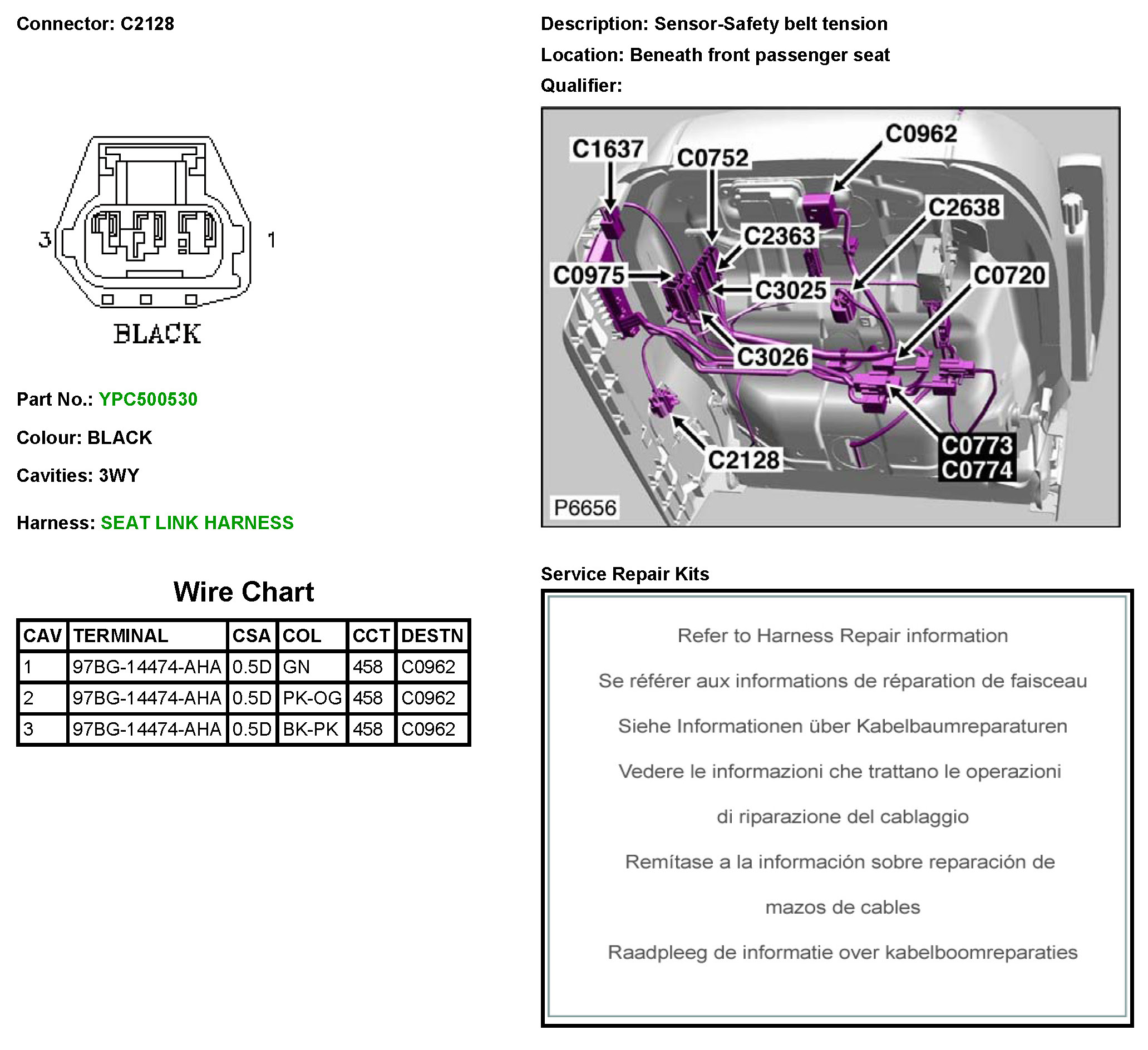 Connector: C2128

3 1

BLACK

Part No.: YPC500530

Colour: BLACK

Cavities: 3WY

Harness: SEAT LINK HARNESS

Wire Chart

| CAV | TERMINAL | CSA | COL | CCT | DESTN |
|---|---|---|---|---|---|
| 1 | 97BG-14474-AHA | 0.5D | GN | 458 | C0962 |
| 2 | 97BG-14474-AHA | 0.5D | PK-OG | 458 | C0962 |
| 3 | 97BG-14474-AHA | 0.5D | BK-PK | 458 | C0962 |

Description: Sensor-Safety belt tension

Location: Beneath front passenger seat

Qualifier:

C1637 C0752 C0962 C2638 C2363 C0975 C3025 C0720 C3026 C2128 C0773 C0774 P6656

Service Repair Kits

Refer to Harness Repair information

Se référer aux informations de réparation de faisceau

Siehe Informationen über Kabelbaumreparaturen

Vedere le informazioni che trattano le operazioni

di riparazione del cablaggio

Remítase a la información sobre reparación de

mazos de cables

Raadpleeg de informatie over kabelboomreparaties