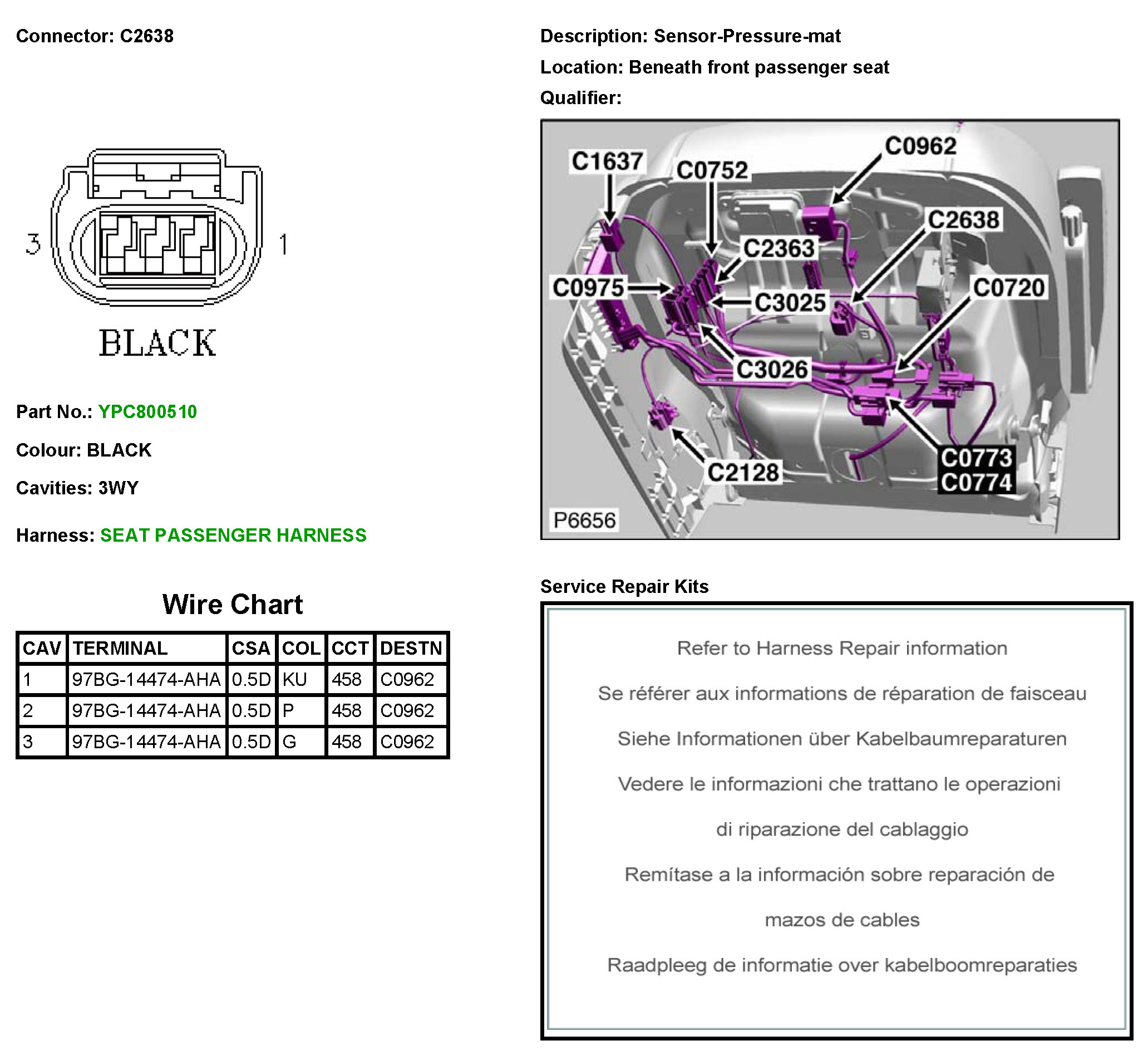 Connector: C2638

3 1

BLACK

Part No.: YPC800510

Colour: BLACK

Cavities: 3WY

Harness: SEAT PASSENGER HARNESS

Wire Chart

| CAV | TERMINAL | CSA | COL | CCT | DESTN |
|---|---|---|---|---|---|
| 1 | 97BG-14474-AHA | 0.5D | KU | 458 | C0962 |
| 2 | 97BG-14474-AHA | 0.5D | P | 458 | C0962 |
| 3 | 97BG-14474-AHA | 0.5D | G | 458 | C0962 |

Description: Sensor-Pressure-mat

Location: Beneath front passenger seat

Qualifier:

C1637
C0752
C0962
C2638
C2363
C0975
C3025
C0720
C3026
C2128
C0773
C0774
P6656

Service Repair Kits

Refer to Harness Repair information

Se référer aux informations de réparation de faisceau

Siehe Informationen über Kabelbaumreparaturen

Vedere le informazioni che trattano le operazioni di riparazione del cablaggio

Remítase a la información sobre reparación de mazos de cables

Raadpleeg de informatie over kabelboomreparaties