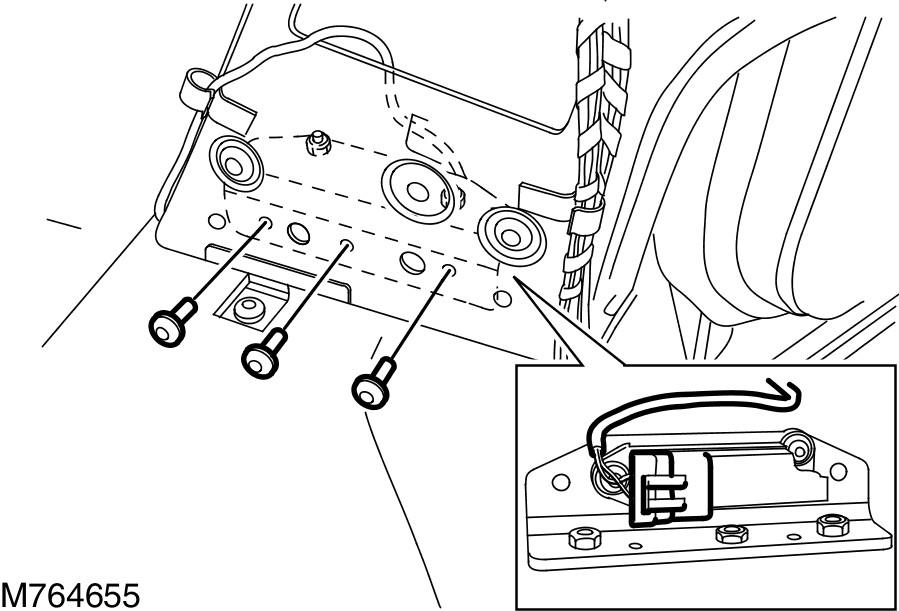 M764655