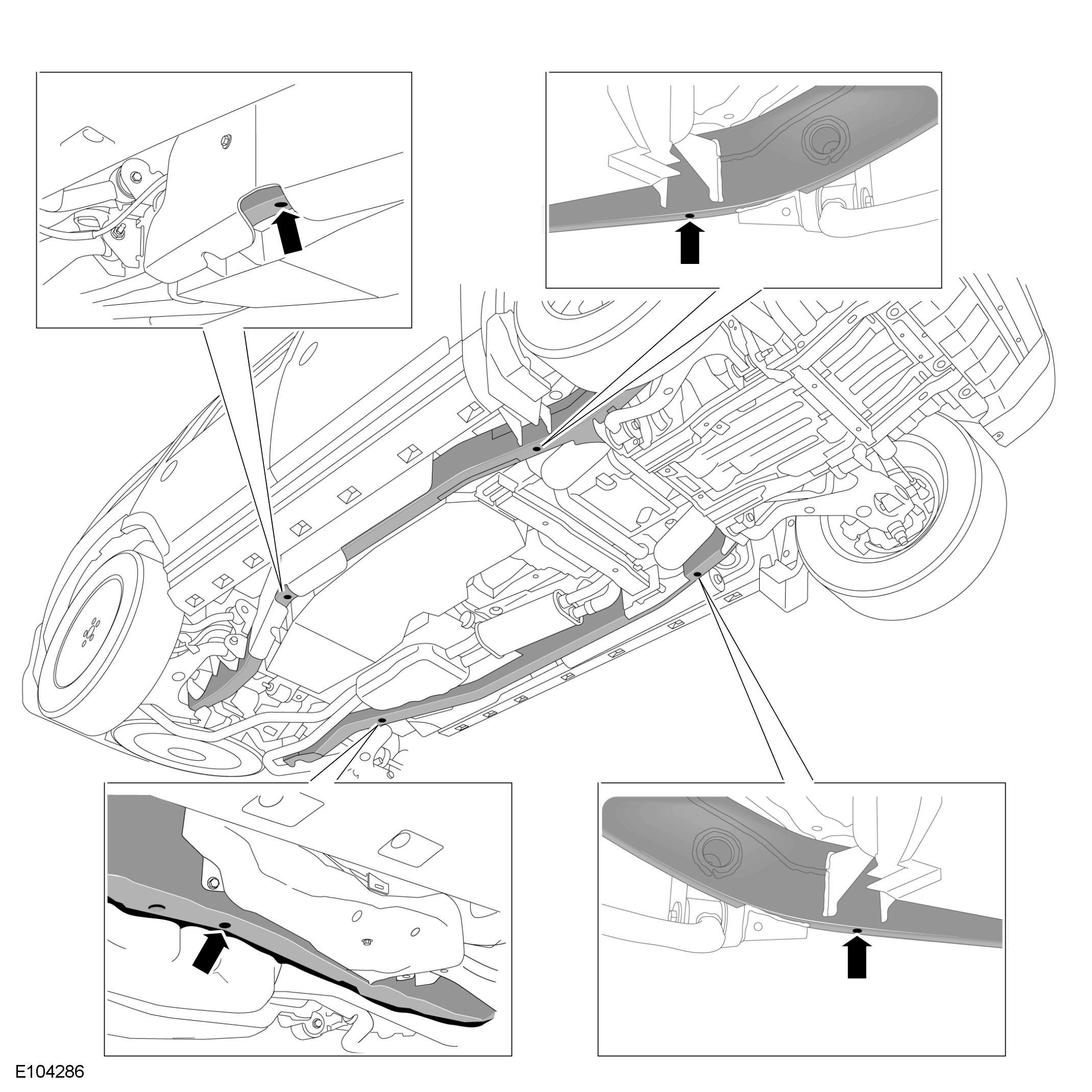 E104286