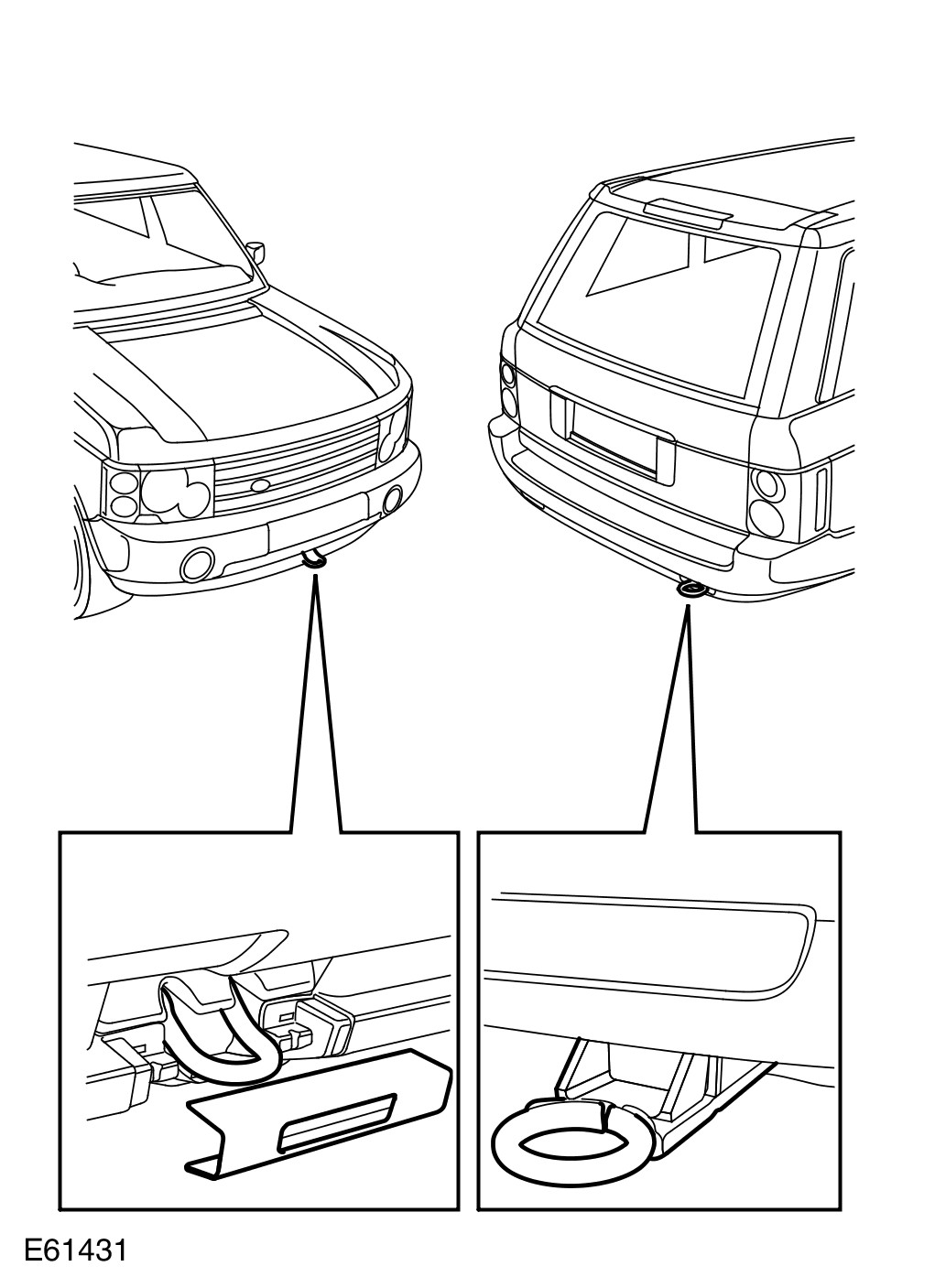 E61431