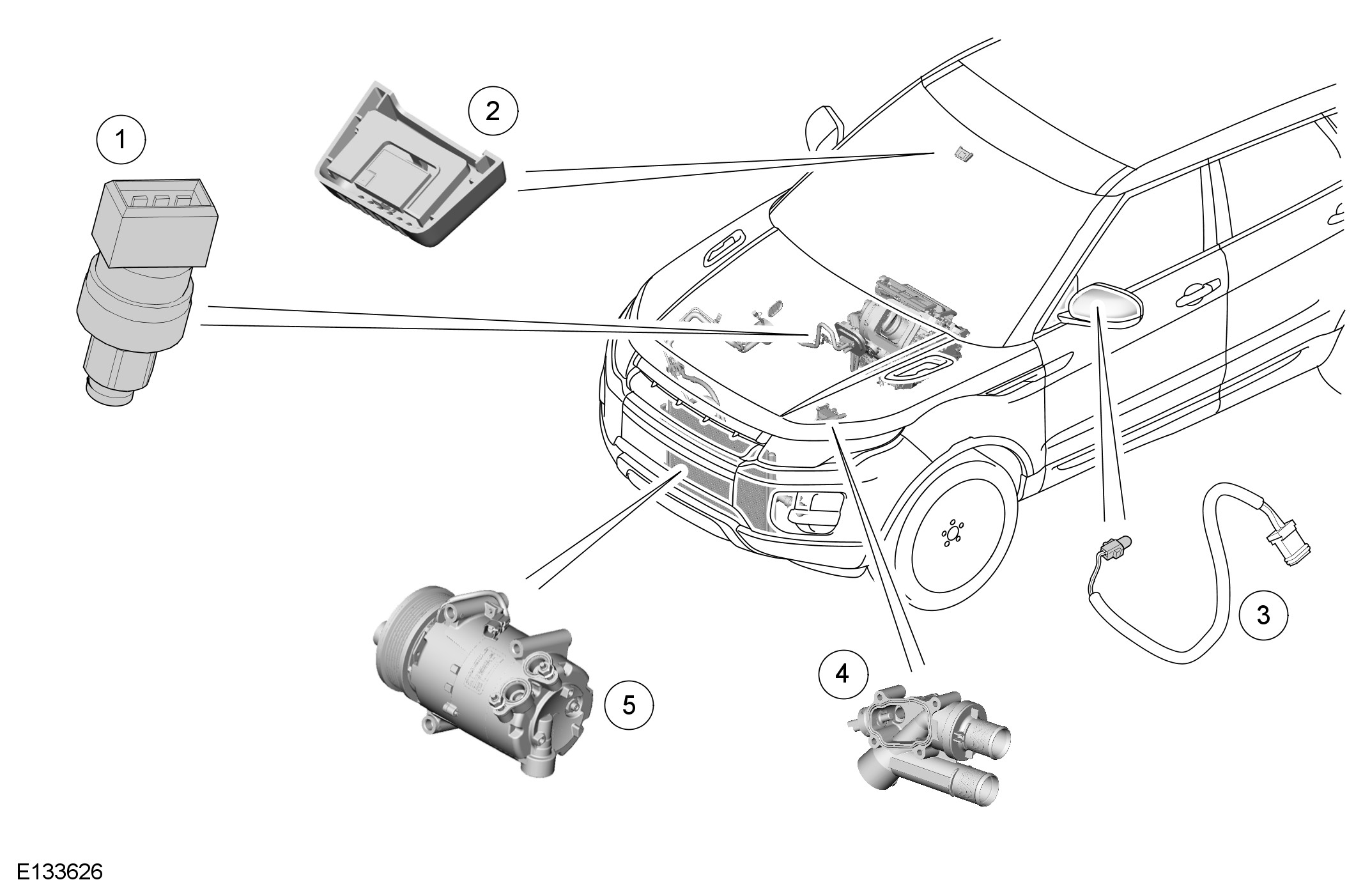 1
2
3
4
5
E133626