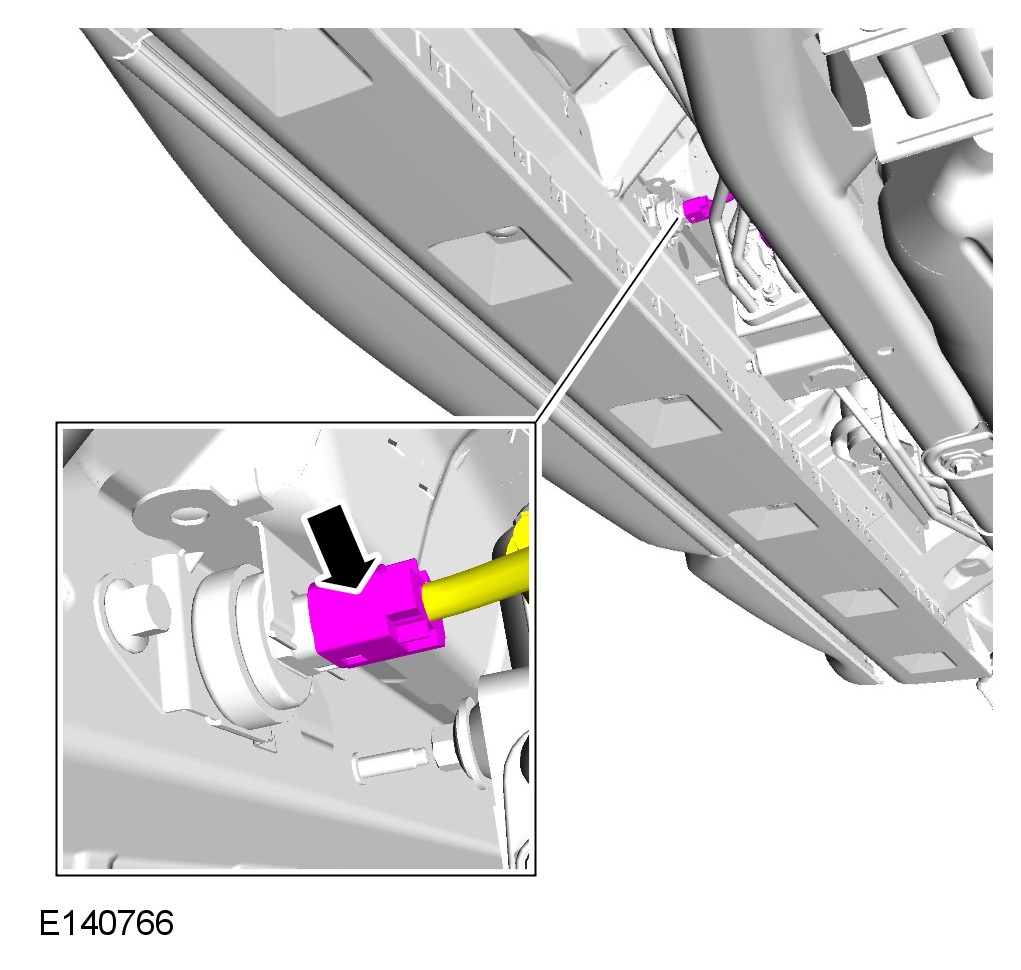 E140766