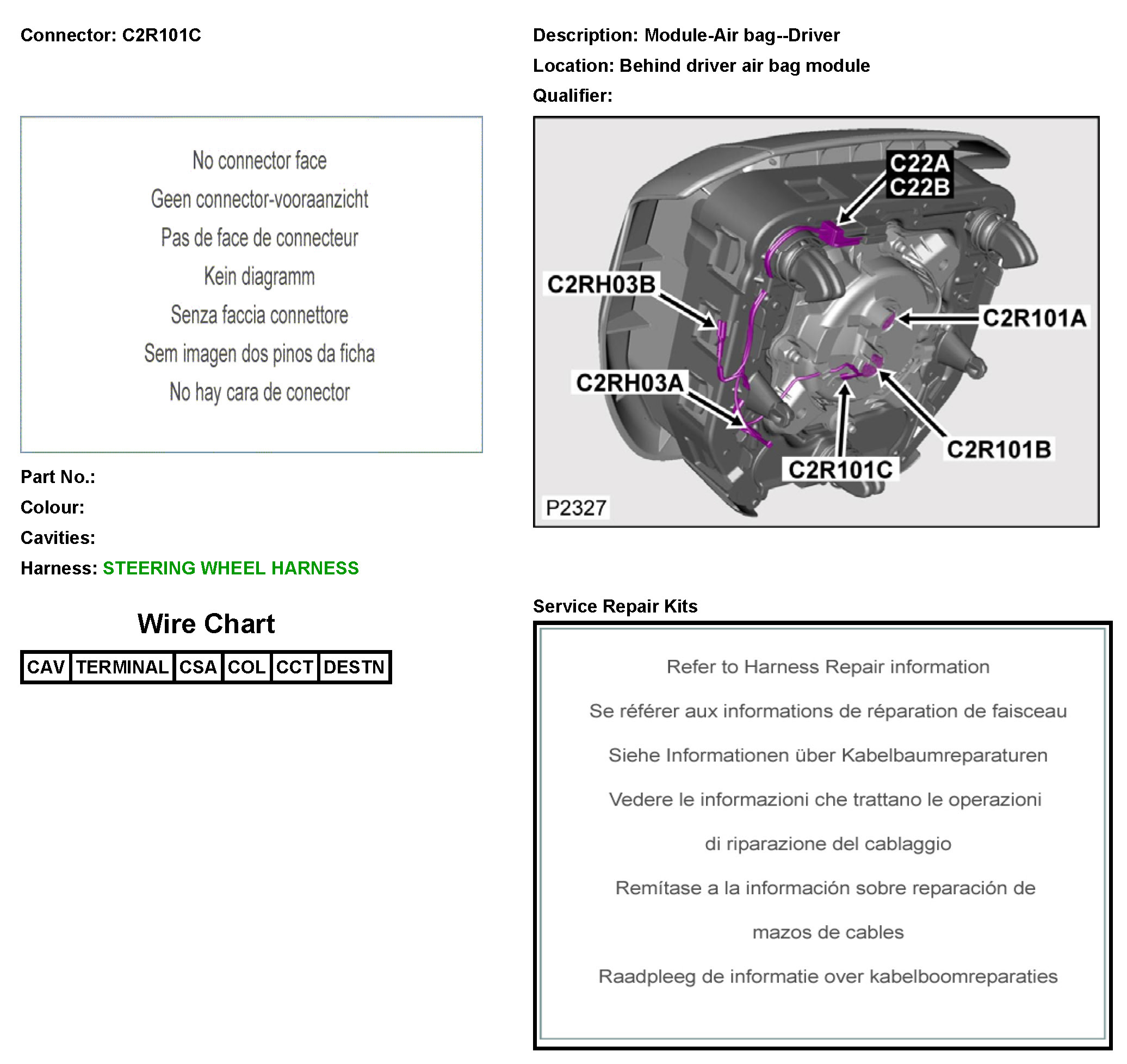 Connector: C2R101C

No connector face
Geen connector-vooraanzicht
Pas de face de connecteur
Kein diagramm
Senza faccia connettore
Sem imagen dos pinos da ficha
No hay cara de conector

Part No.:
Colour:
Cavities:
Harness: STEERING WHEEL HARNESS

Wire Chart

| CAV | TERMINAL | CSA | COL | CCT | DESTN |
|---|---|---|---|---|---|

Description: Module-Air bag--Driver
Location: Behind driver air bag module
Qualifier:

C22A
C22B
C2RH03B
C2R101A
C2RH03A
C2R101B
C2R101C
P2327

Service Repair Kits

Refer to Harness Repair information

Se référer aux informations de réparation de faisceau

Siehe Informationen über Kabelbaumreparaturen

Vedere le informazioni che trattano le operazioni di riparazione del cablaggio

Remítase a la información sobre reparación de mazos de cables

Raadpleeg de informatie over kabelboomreparaties