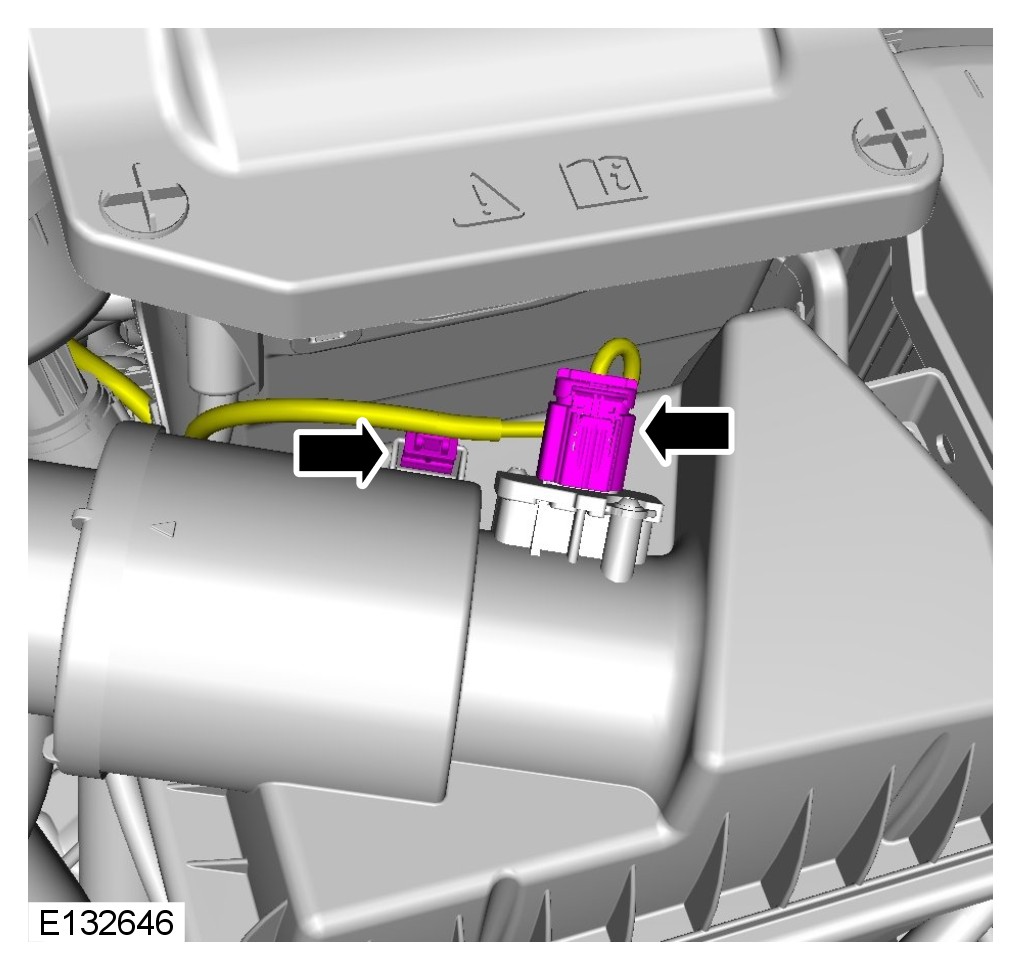 E132646