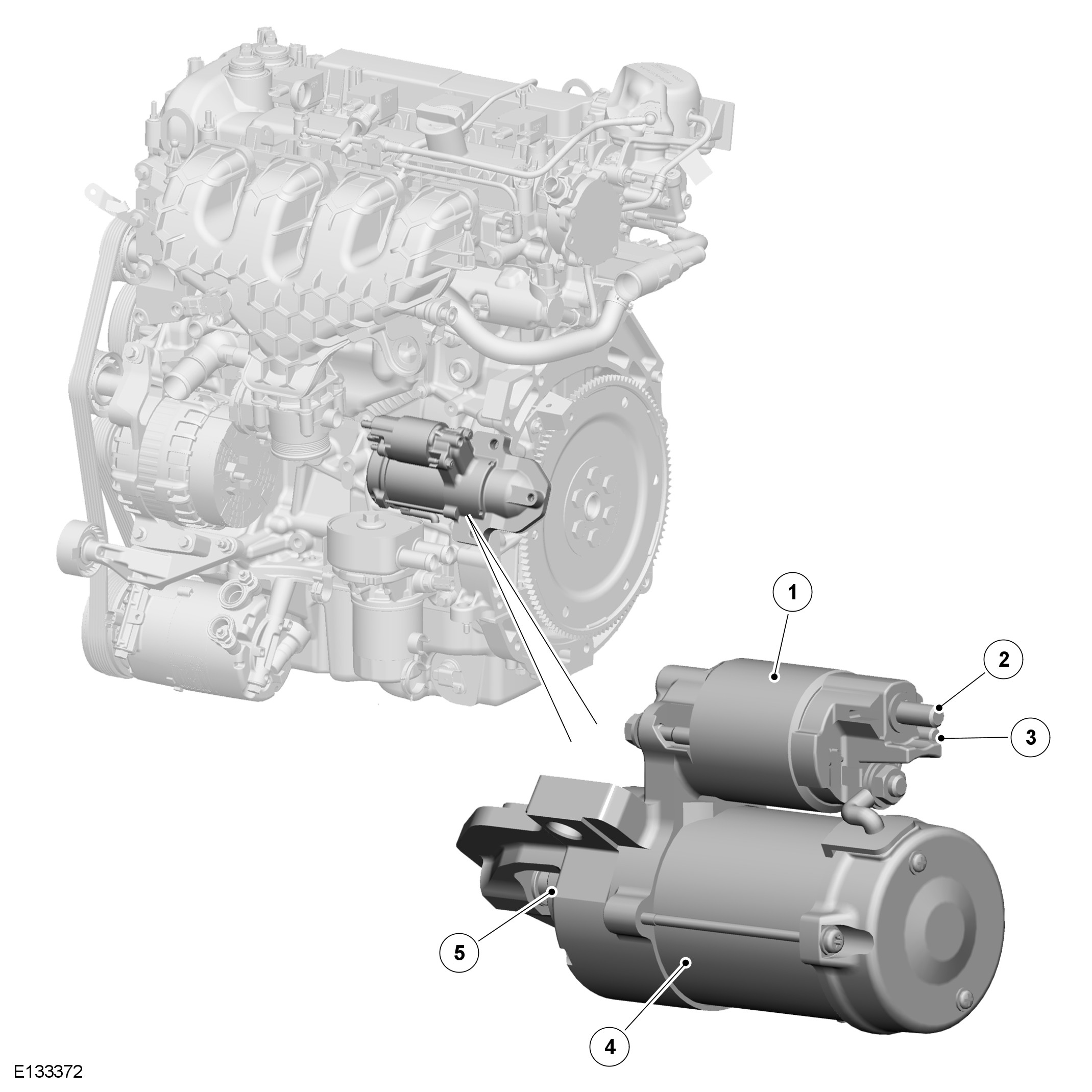 1
2
3
5
4
E133372