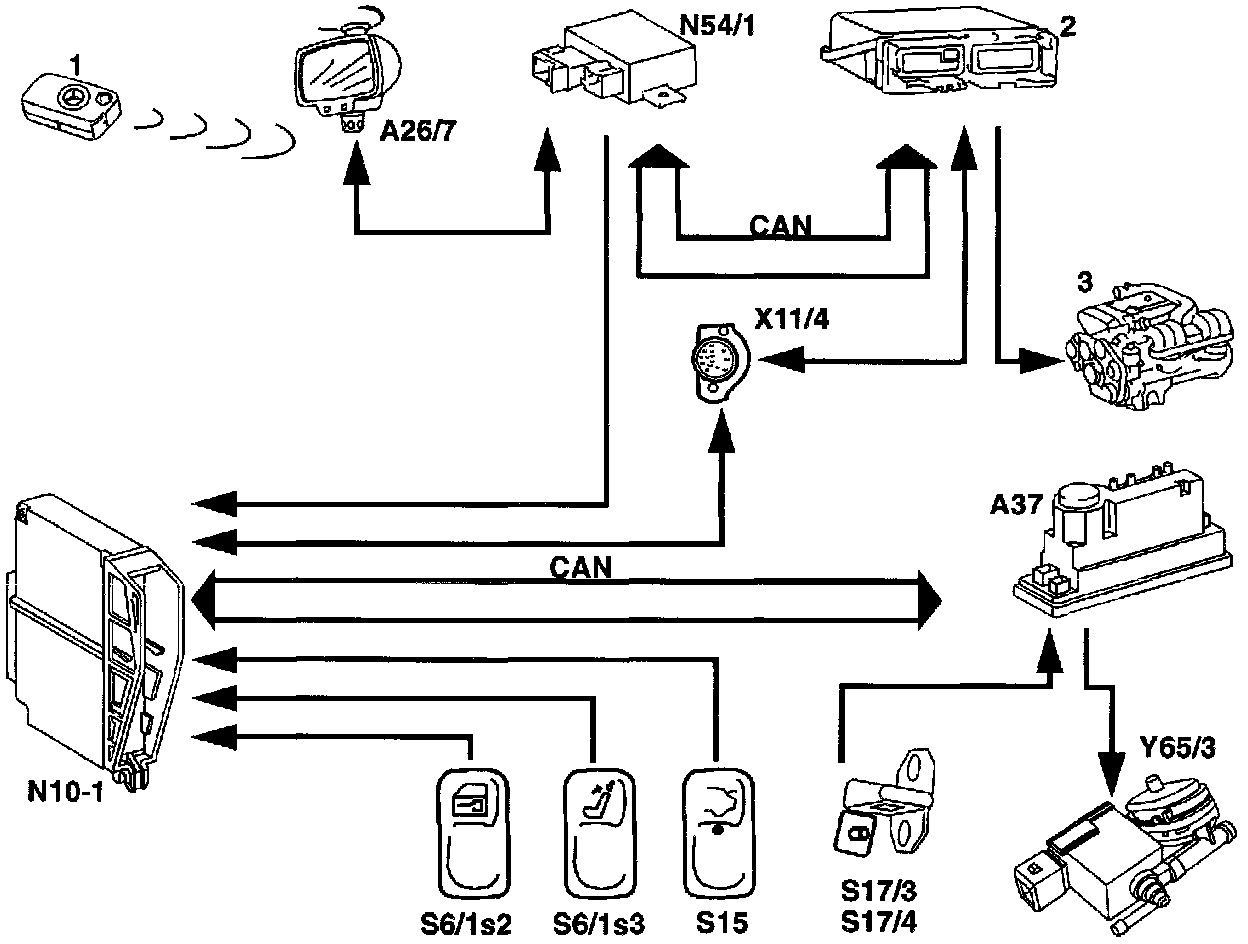 1
A26/7
N54/1
2
CAN
3
X11/4
A37
CAN
N10-1
S6/1s2
S6/1s3
S15
S17/3
S17/4
Y65/3