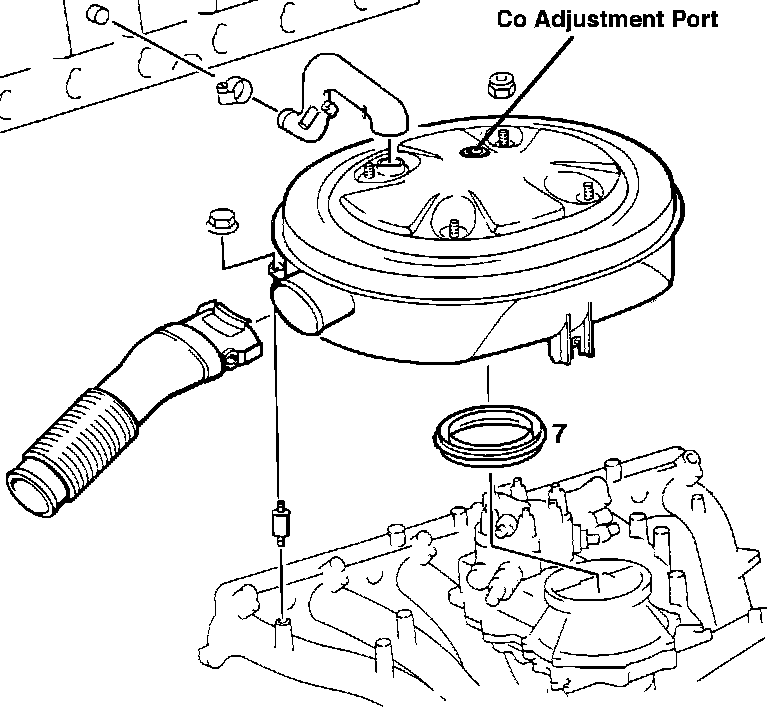 Co Adjustment Port

7