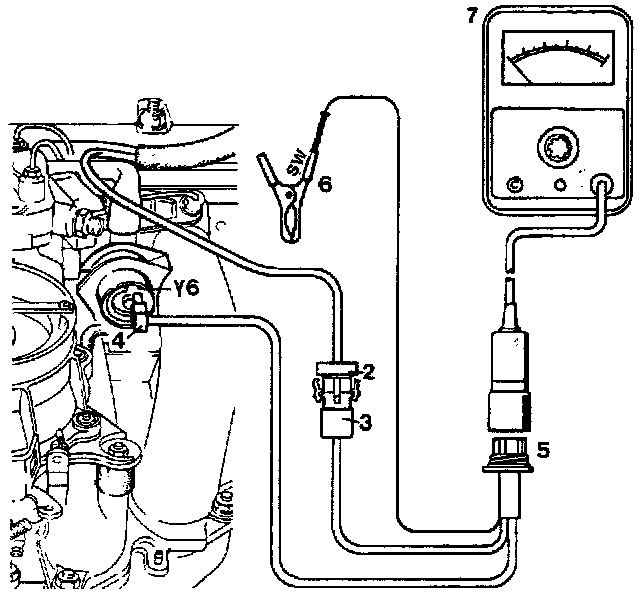 7
SW
6
Y6
4
2
3
5