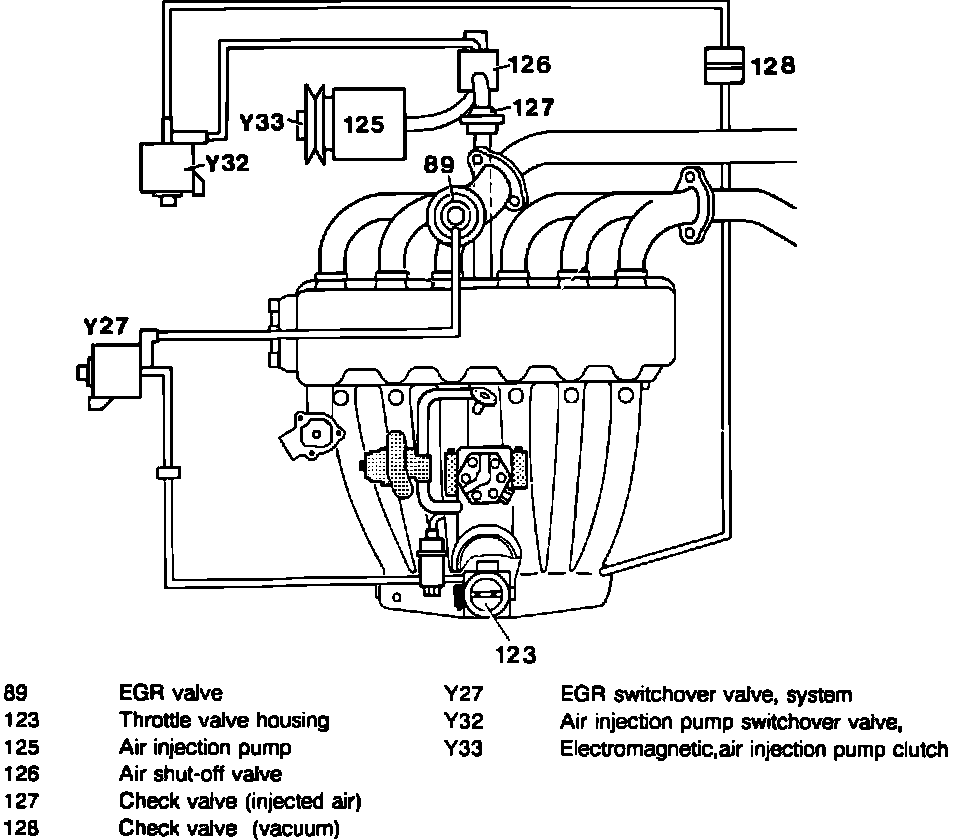 126
128
Y33
125
127
Y32
89
Y27
123

89 EGR valve
123 Throttle valve housing
125 Air injection pump
126 Air shut-off valve
127 Check valve (injected air)
128 Check valve (vacuum)

Y27 EGR switchover valve, system
Y32 Air injection pump switchover valve,
Y33 Electromagnetic,air injection pump clutch