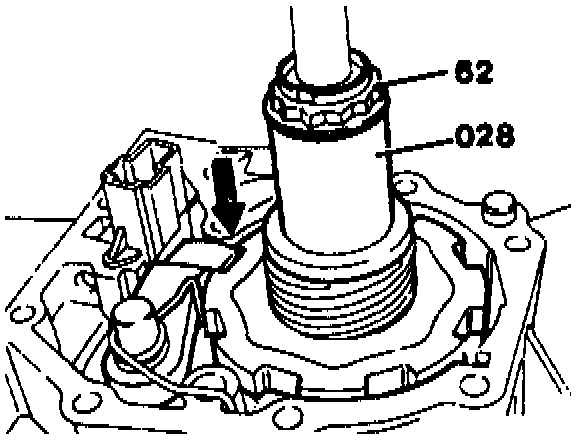 62
028