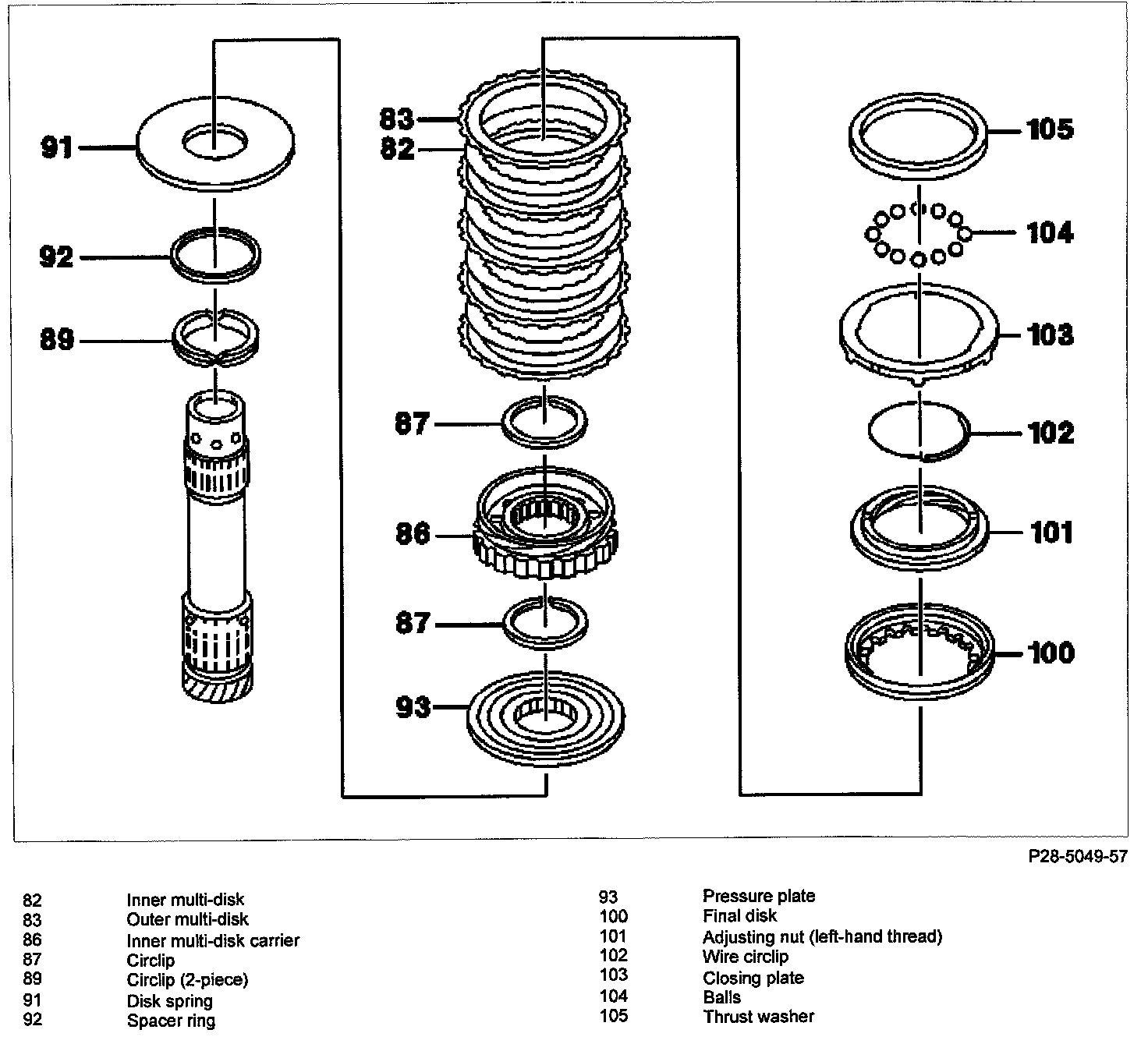 91
92
89
83
82
87
86
87
93
105
104
103
102
101
100

P28-5049-57

| | |
|---|---|
| 82 | Inner multi-disk |
| 83 | Outer multi-disk |
| 86 | Inner multi-disk carrier |
| 87 | Circlip |
| 89 | Circlip (2-piece) |
| 91 | Disk spring |
| 92 | Spacer ring |

| | |
|---|---|
| 93 | Pressure plate |
| 100 | Final disk |
| 101 | Adjusting nut (left-hand thread) |
| 102 | Wire circlip |
| 103 | Closing plate |
| 104 | Balls |
| 105 | Thrust washer |