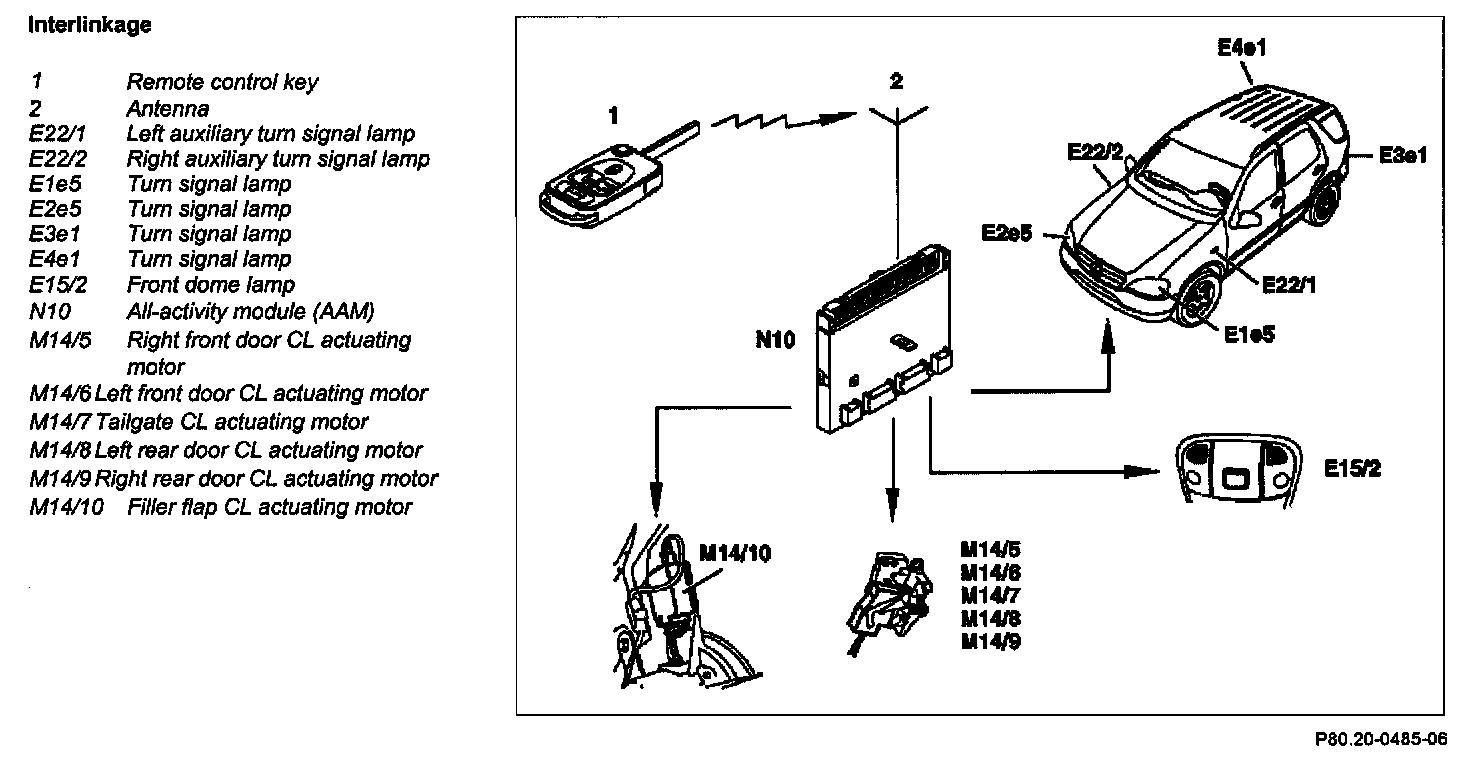 Interlinkage

1 Remote control key
2 Antenna
E22/1 Left auxiliary turn signal lamp
E22/2 Right auxiliary turn signal lamp
E1e5 Turn signal lamp
E2e5 Turn signal lamp
E3e1 Turn signal lamp
E4e1 Turn signal lamp
E15/2 Front dome lamp
N10 All-activity module (AAM)
M14/5 Right front door CL actuating motor
M14/6 Left front door CL actuating motor
M14/7 Tailgate CL actuating motor
M14/8 Left rear door CL actuating motor
M14/9 Right rear door CL actuating motor
M14/10 Filler flap CL actuating motor

1
2
E4e1
E22/2
E3e1
E2e5
E22/1
E1e5
N10
E15/2
M14/10
M14/5
M14/6
M14/7
M14/8
M14/9

P80.20-0485-06