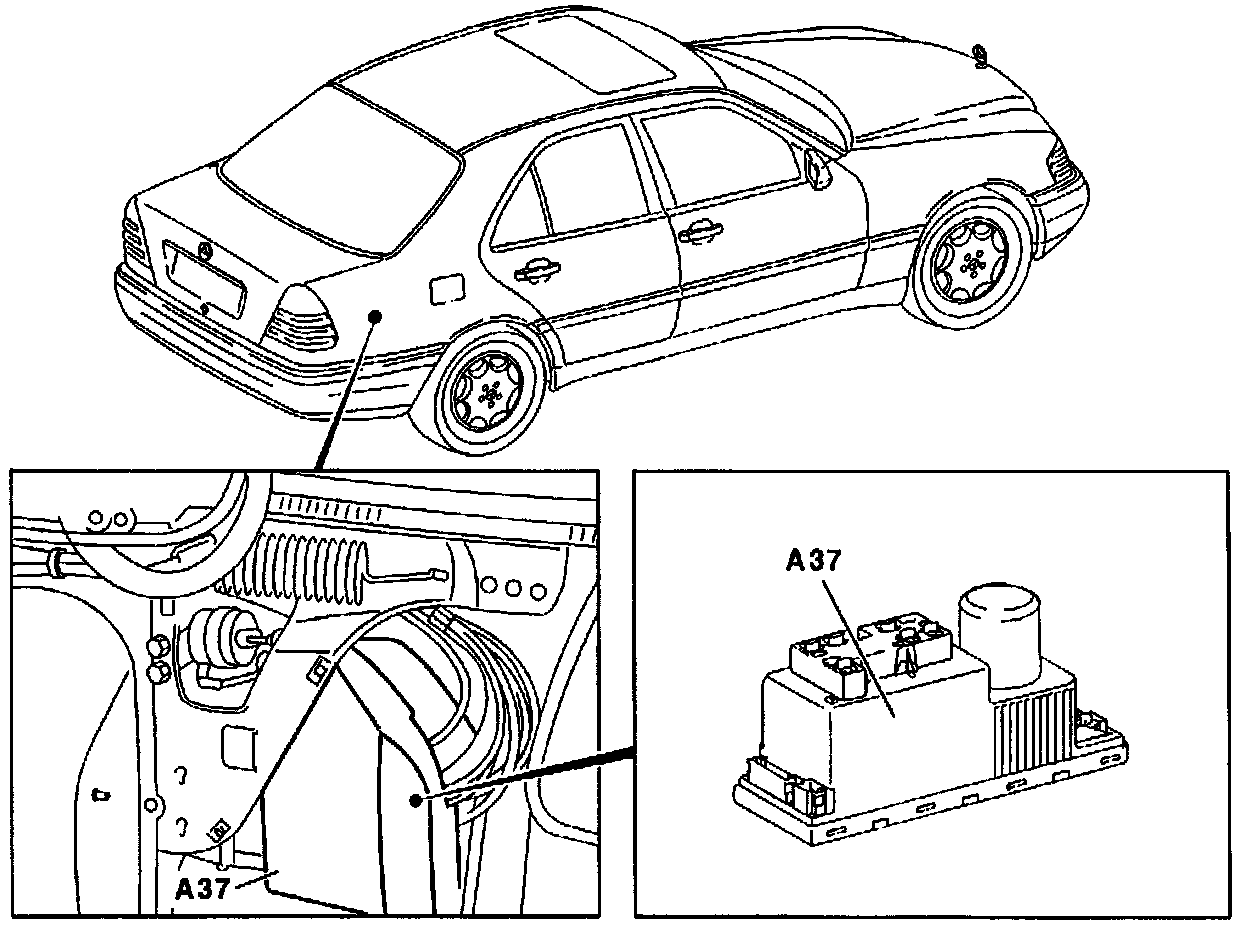 A37

A37