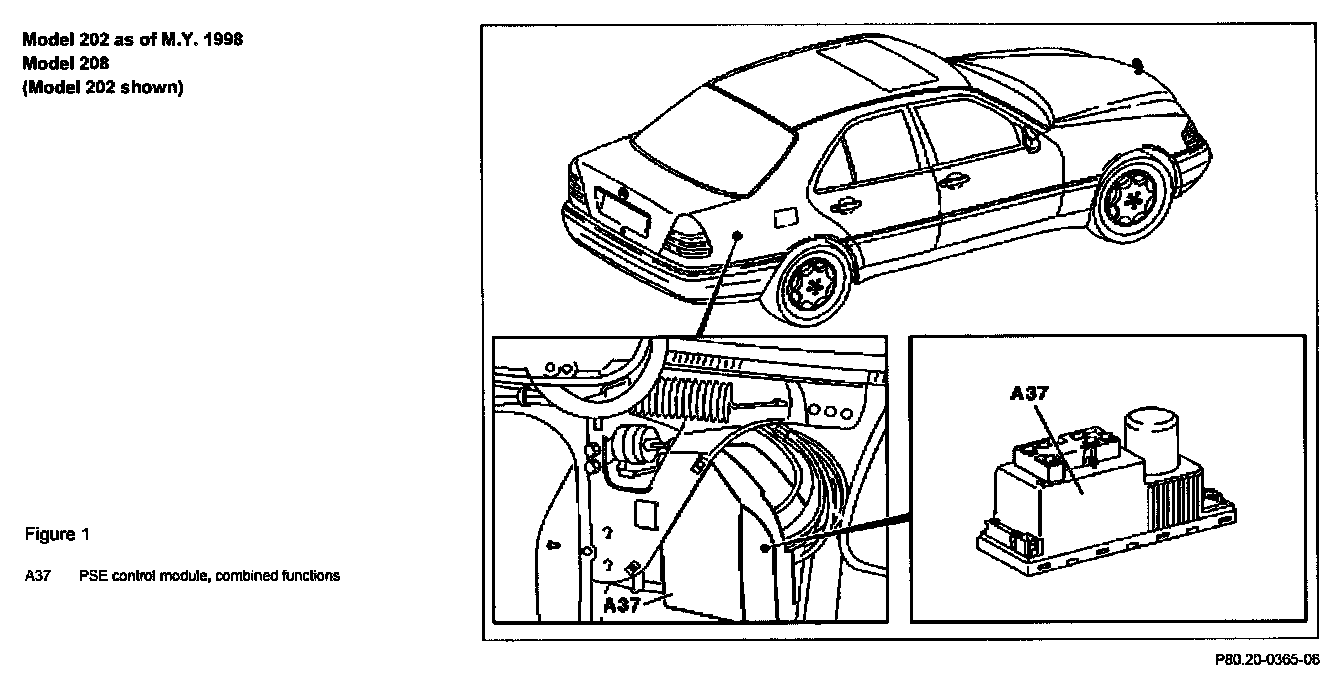 Model 202 as of M.Y. 1998
Model 208
(Model 202 shown)

Figure 1

A37 PSE control module, combined functions

A37

A37

P80.20-0365-06