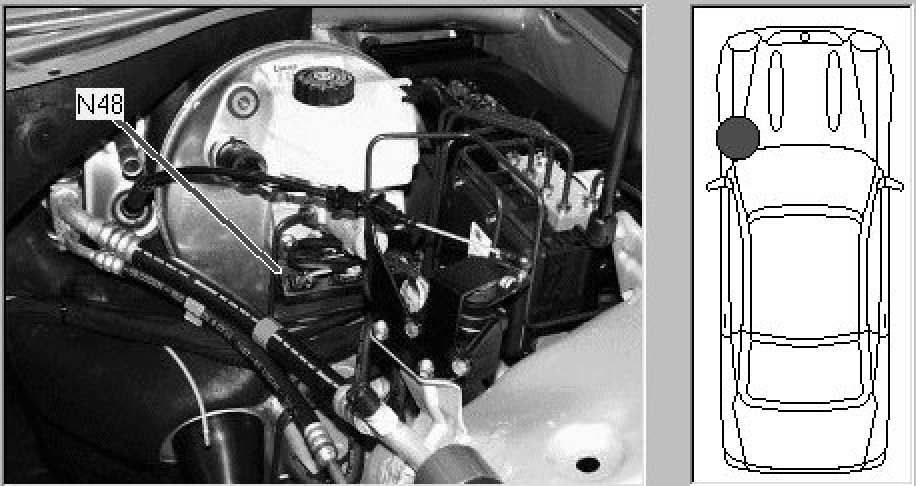 N48