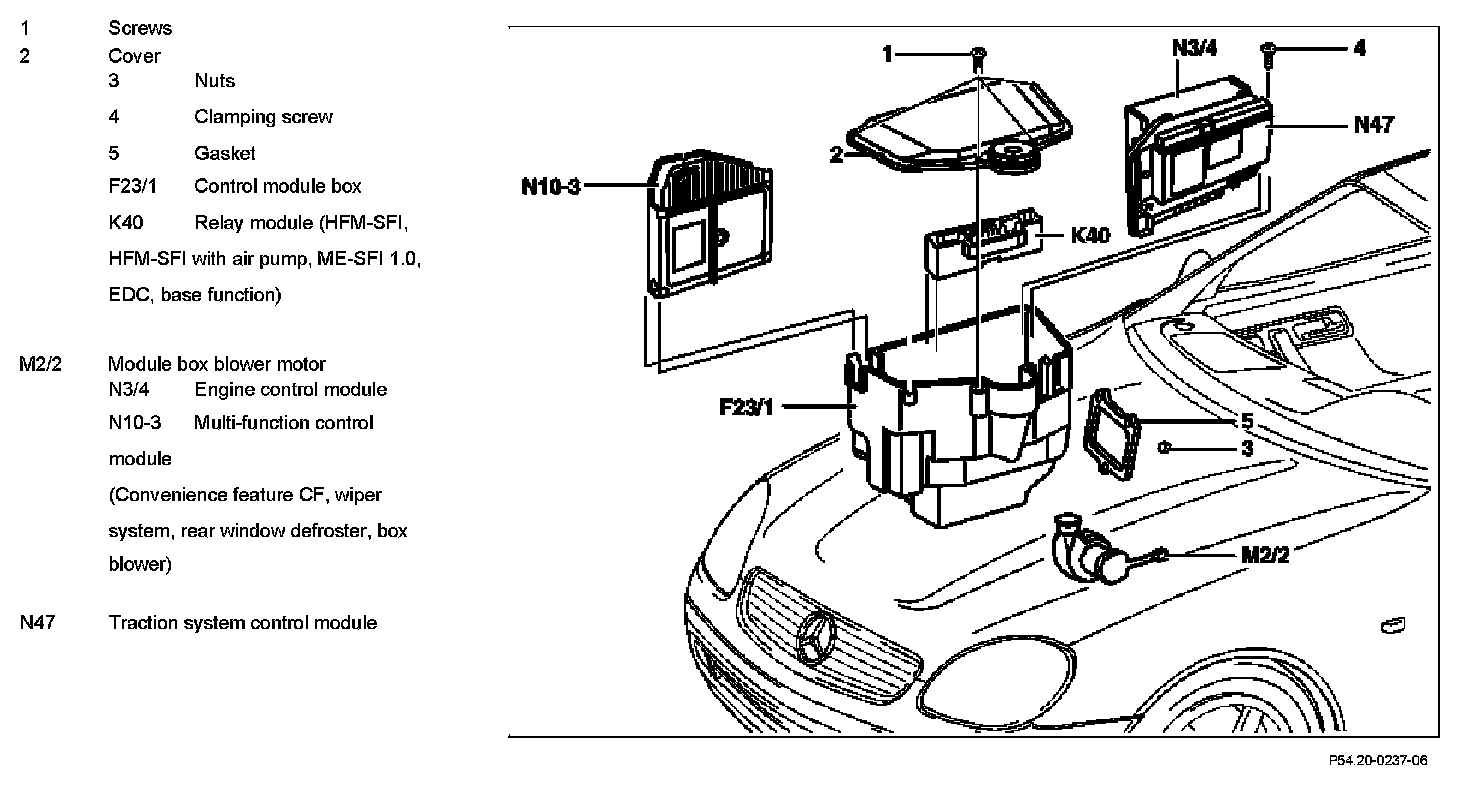 1 Screws
2 Cover
3 Nuts
4 Clamping screw
5 Gasket
F23/1 Control module box
K40 Relay module (HFM-SFI, HFM-SFI with air pump, ME-SFI 1.0, EDC, base function)

M2/2 Module box blower motor
N3/4 Engine control module
N10-3 Multi-function control module
(Convenience feature CF, wiper system, rear window defroster, box blower)

N47 Traction system control module

1
N3/4
4
N47
2
N10-3
K40
F23/1
5
3
M2/2

P54.20-0237-06