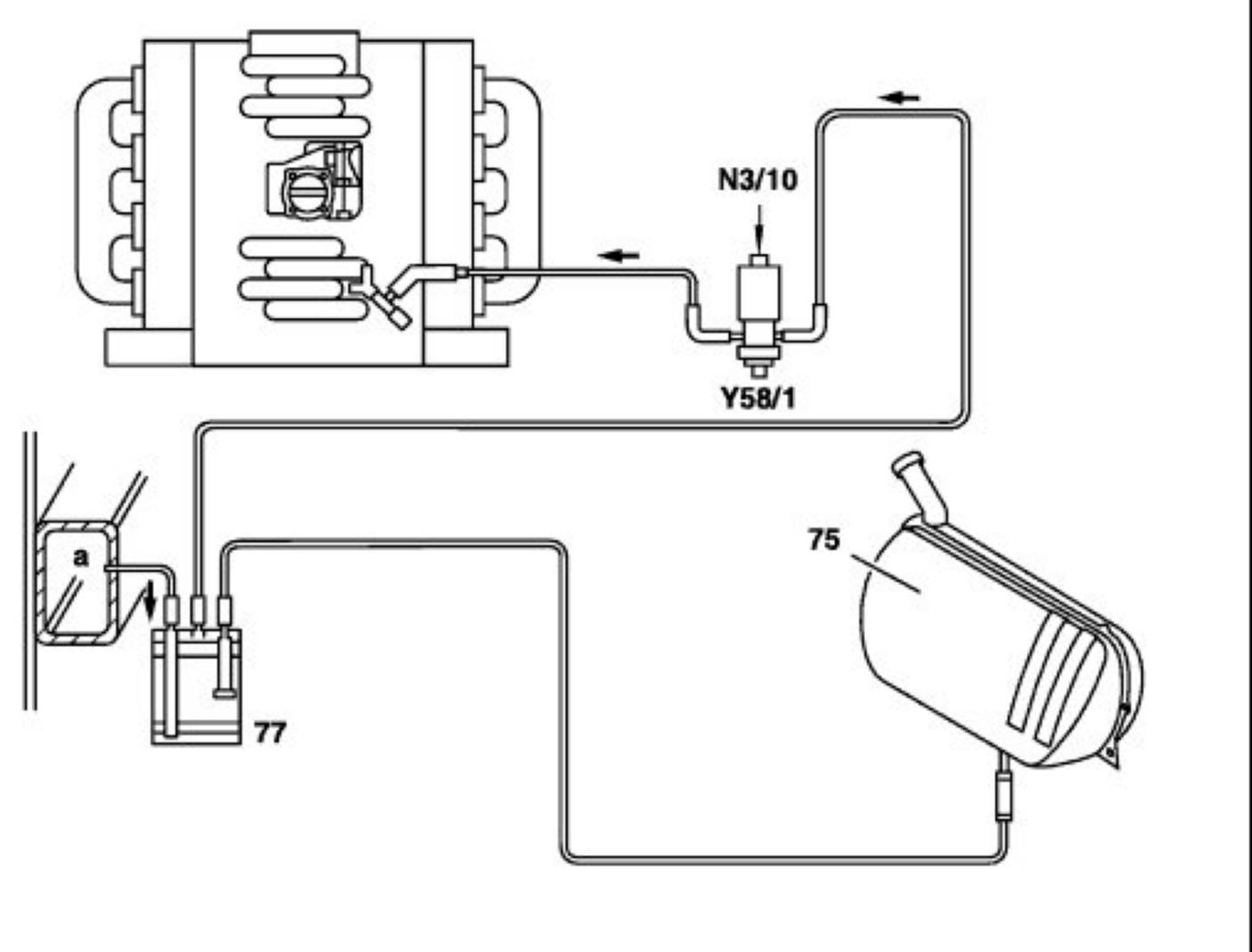 N3/10

Y58/1

a

75

77