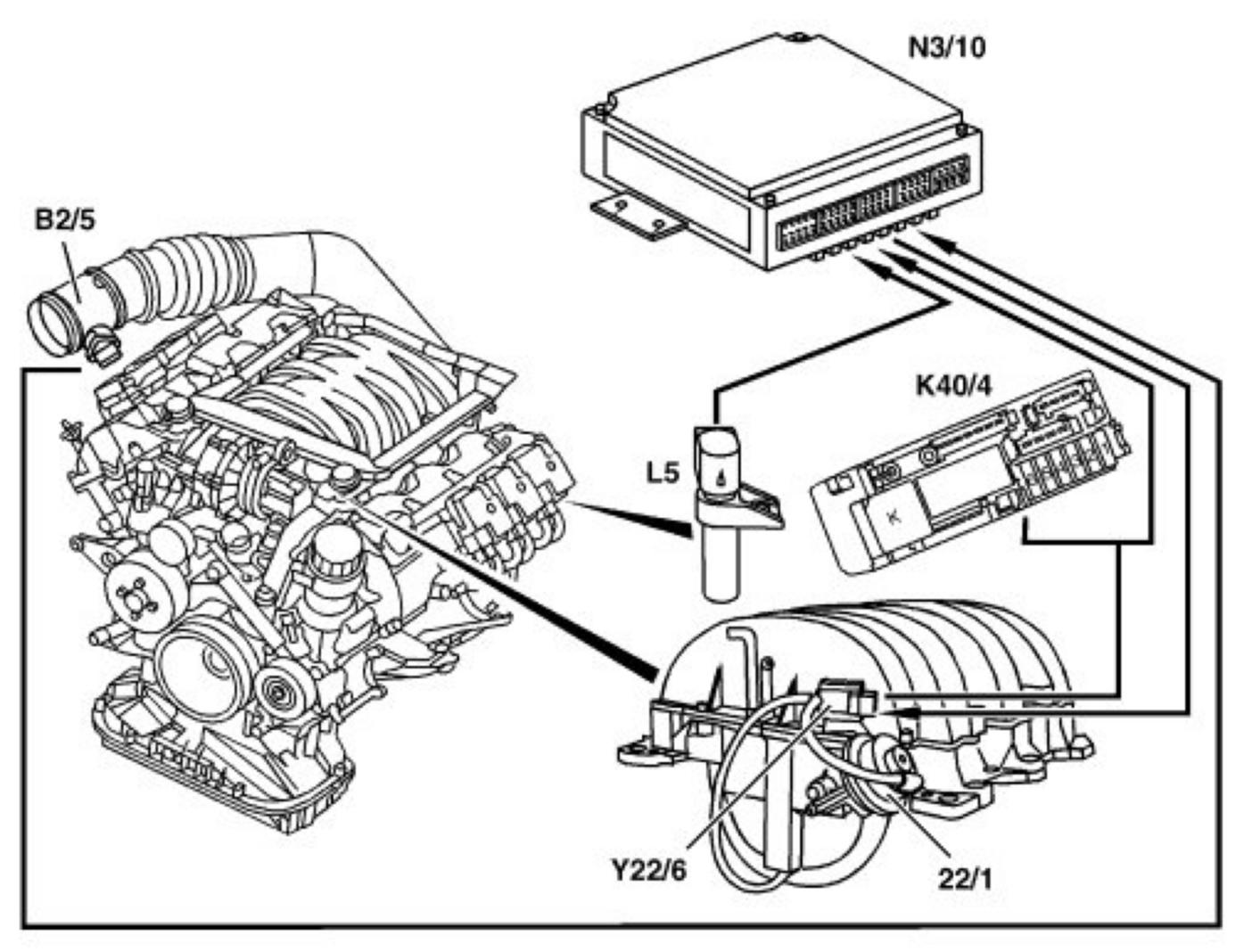 N3/10

B2/5

K40/4

L5

K

Y22/6

22/1