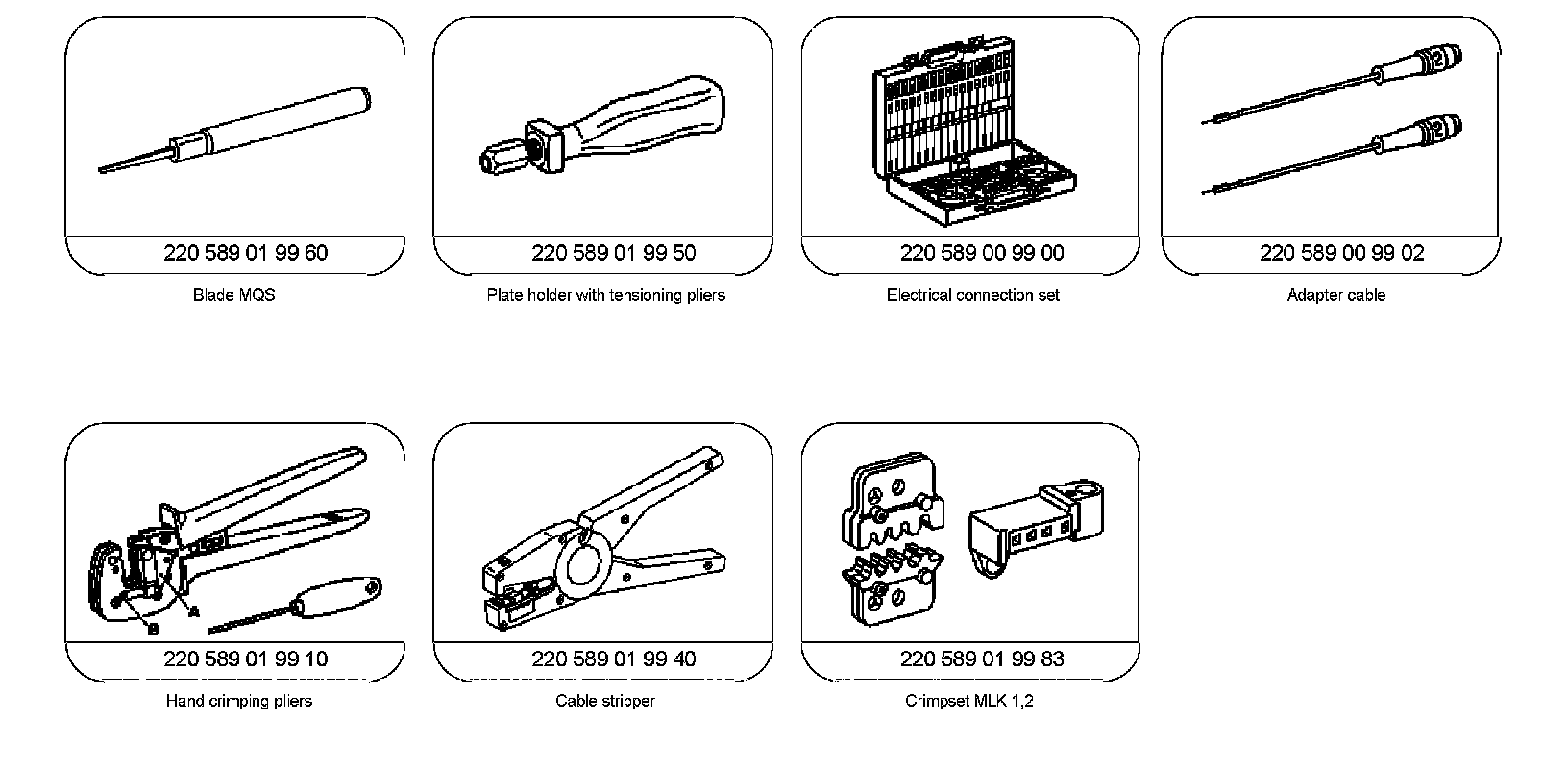 220 589 01 99 60

Blade MQS

220 589 01 99 50

Plate holder with tensioning pliers

220 589 00 99 00

Electrical connection set

220 589 00 99 02

Adapter cable

A

B

220 589 01 99 10

Hand crimping pliers

220 589 01 99 40

Cable stripper

220 589 01 99 83

Crimpset MLK 1,2