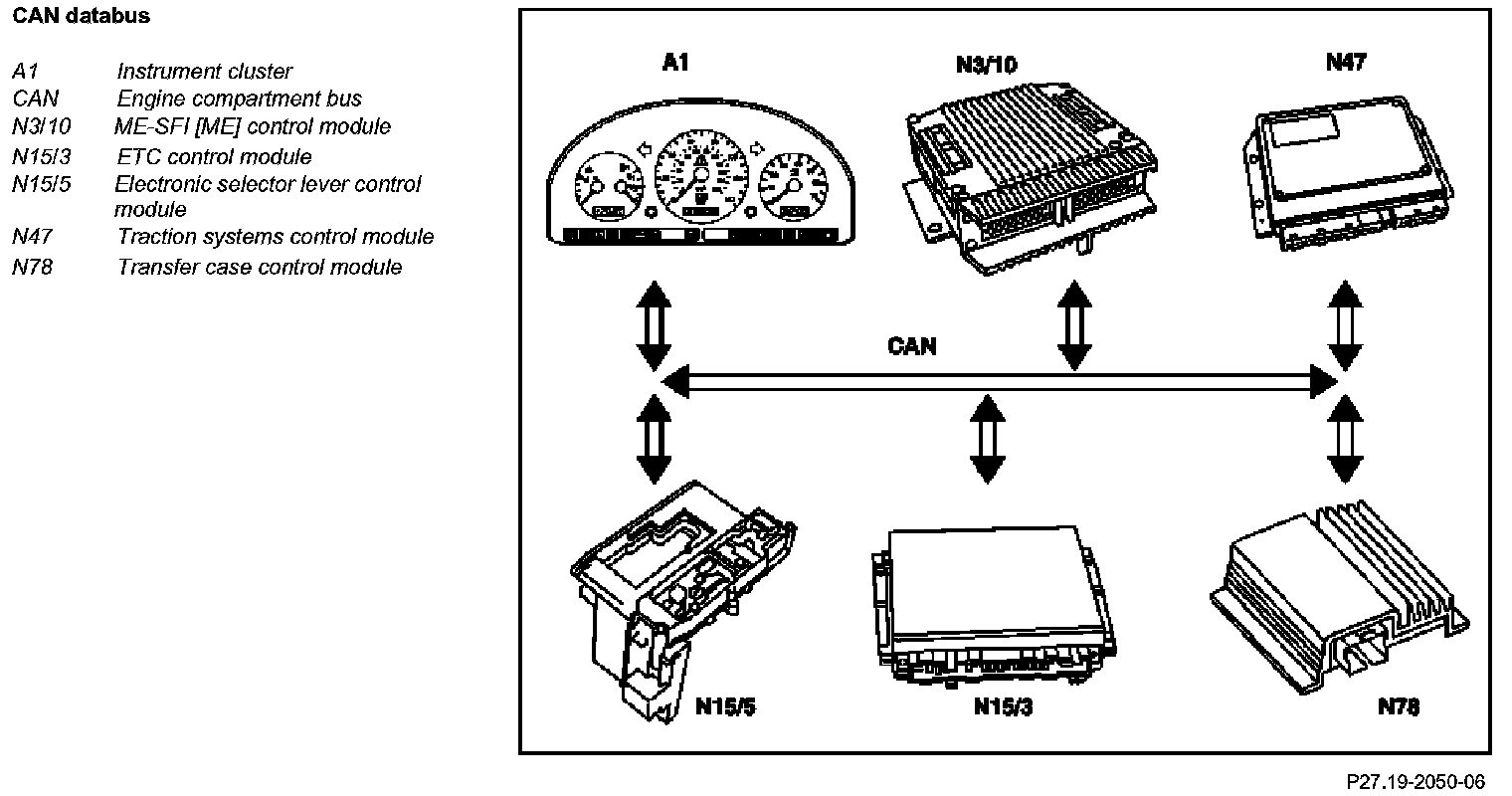 CAN databus

A1 Instrument cluster
CAN Engine compartment bus
N3/10 ME-SFI [ME] control module
N15/3 ETC control module
N15/5 Electronic selector lever control module
N47 Traction systems control module
N78 Transfer case control module

A1
N3/10
N47
CAN
N15/5
N15/3
N78

P27.19-2050-06