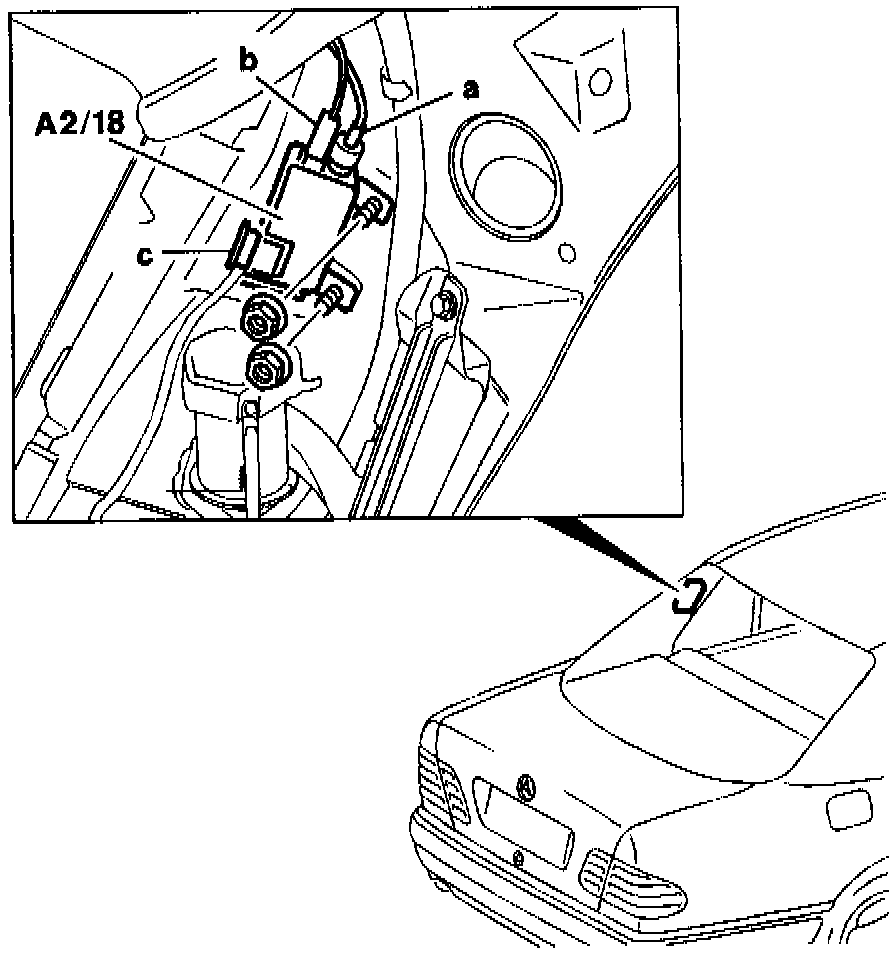 b
a
A2/18
c