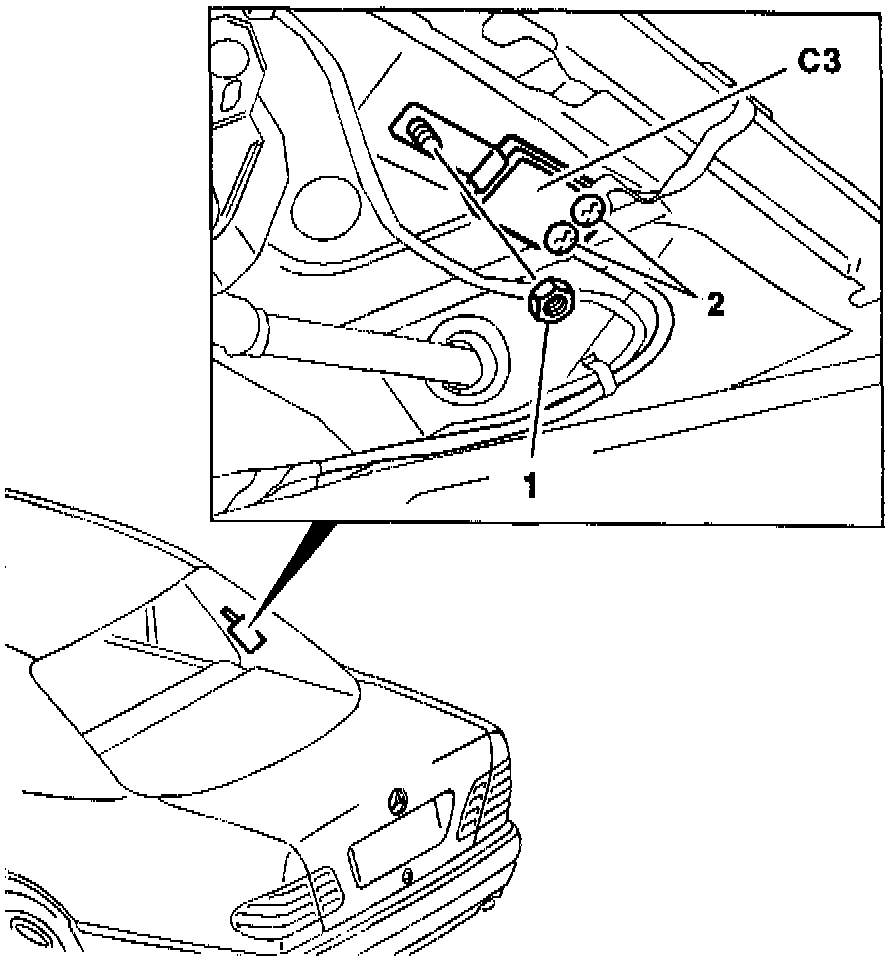 C3

2

1