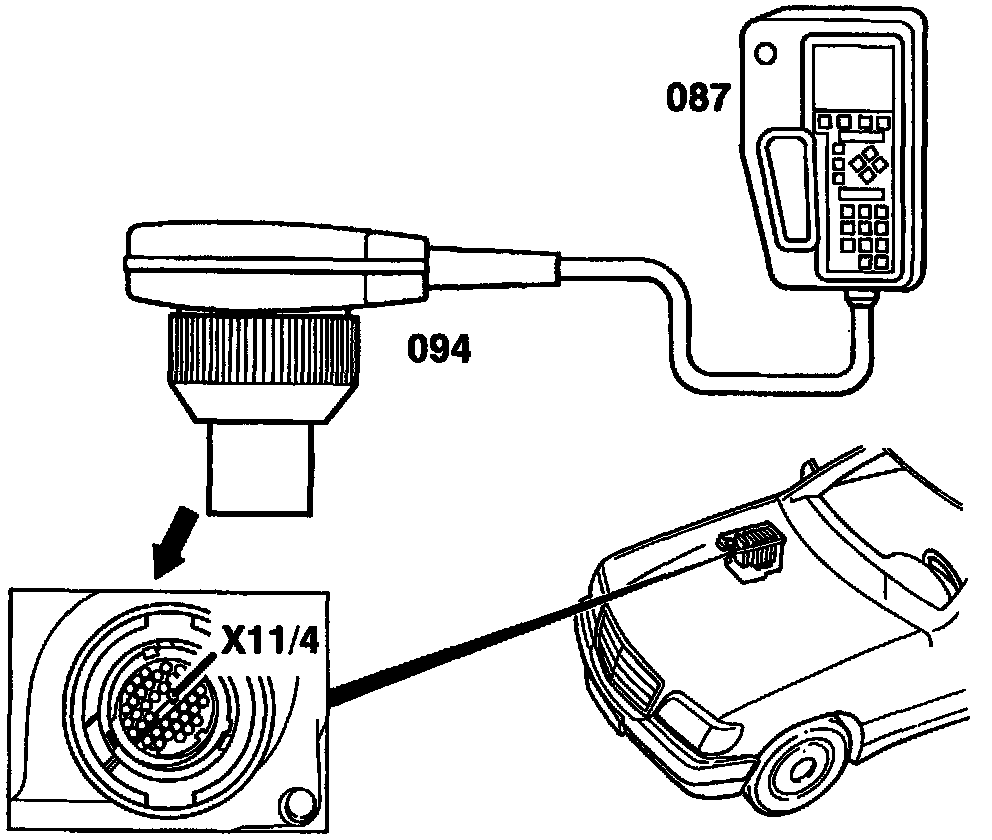 087

094

X11/4