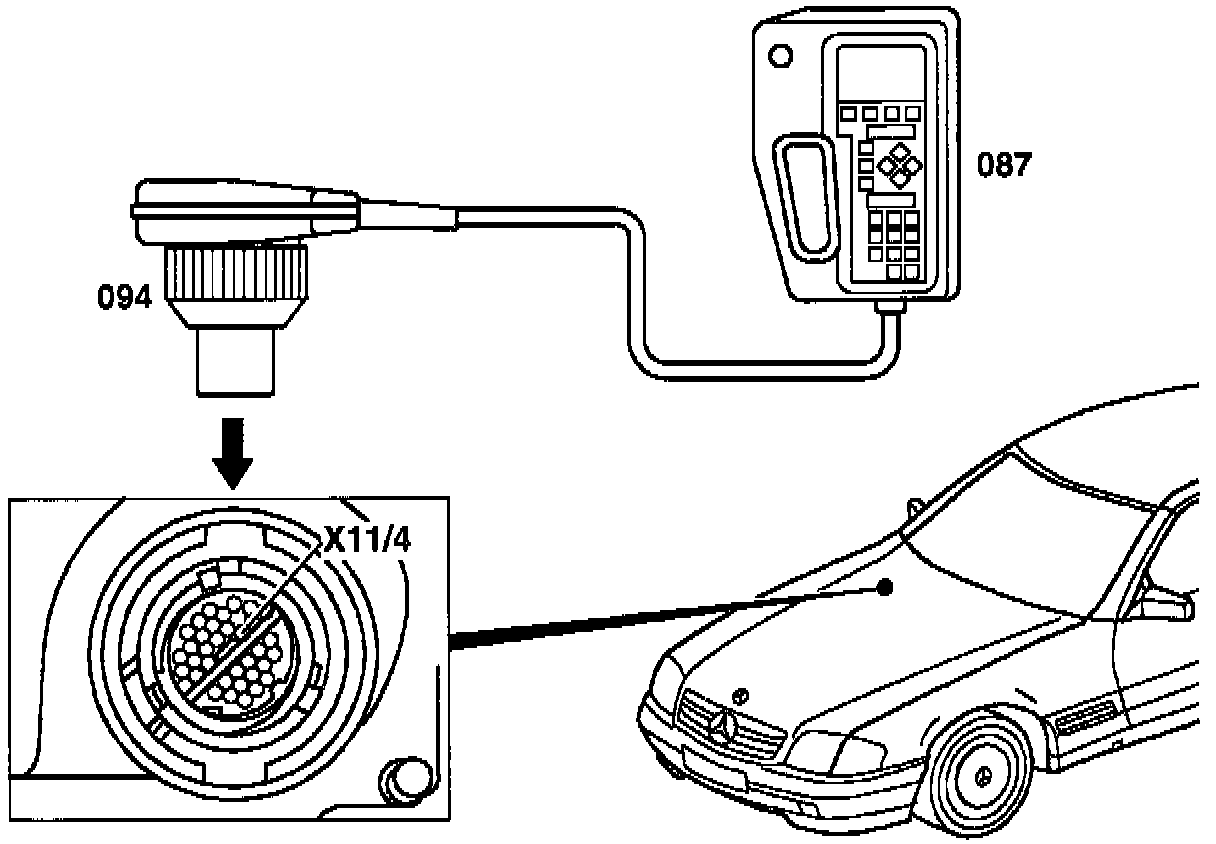 087

094

X11/4