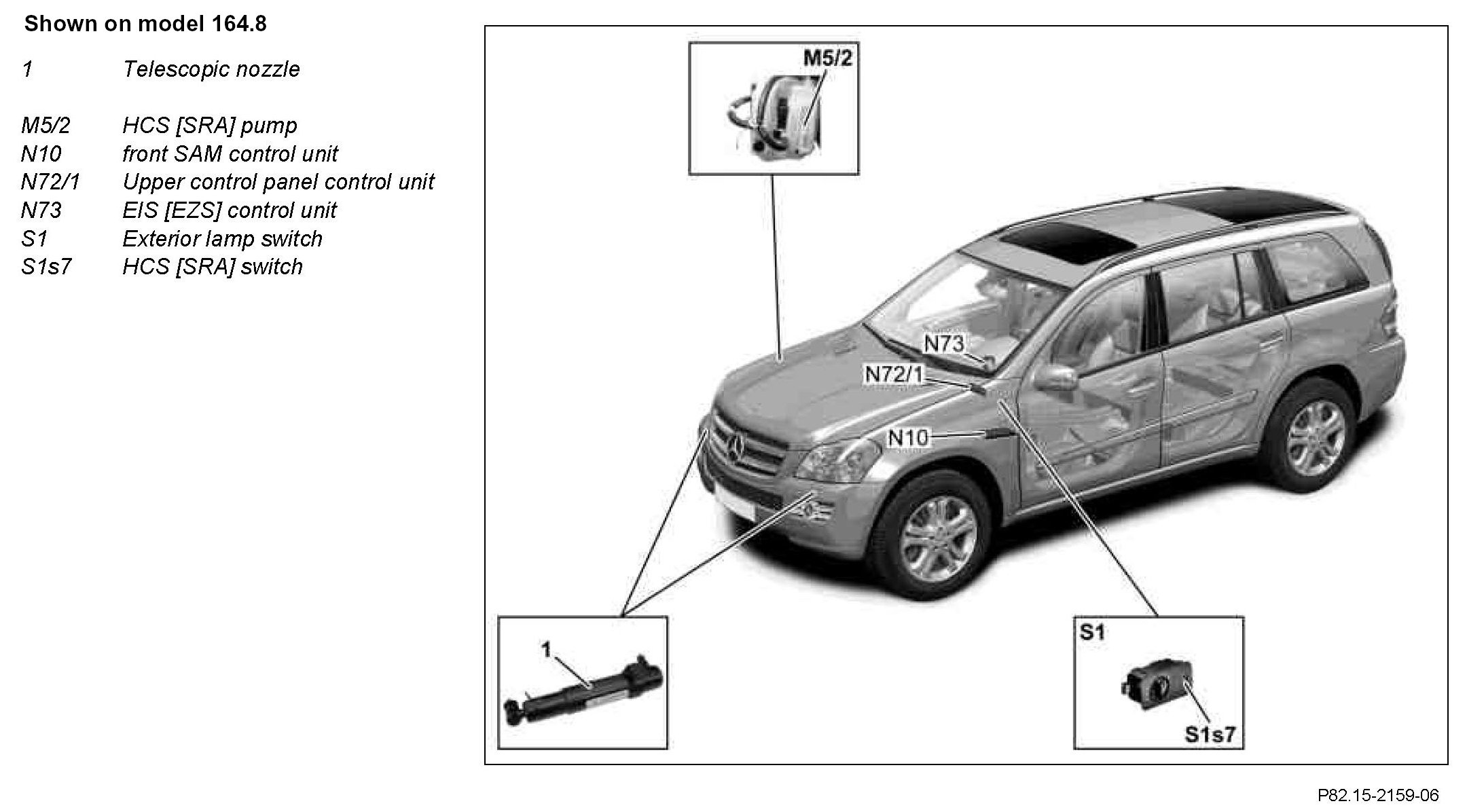 Shown on model 164.8

1 Telescopic nozzle

M5/2 HCS [SRA] pump
N10 front SAM control unit
N72/1 Upper control panel control unit
N73 EIS [EZS] control unit
S1 Exterior lamp switch
S1s7 HCS [SRA] switch

M5/2

N73

N72/1

N10

1

S1

S1s7

P82.15-2159-06