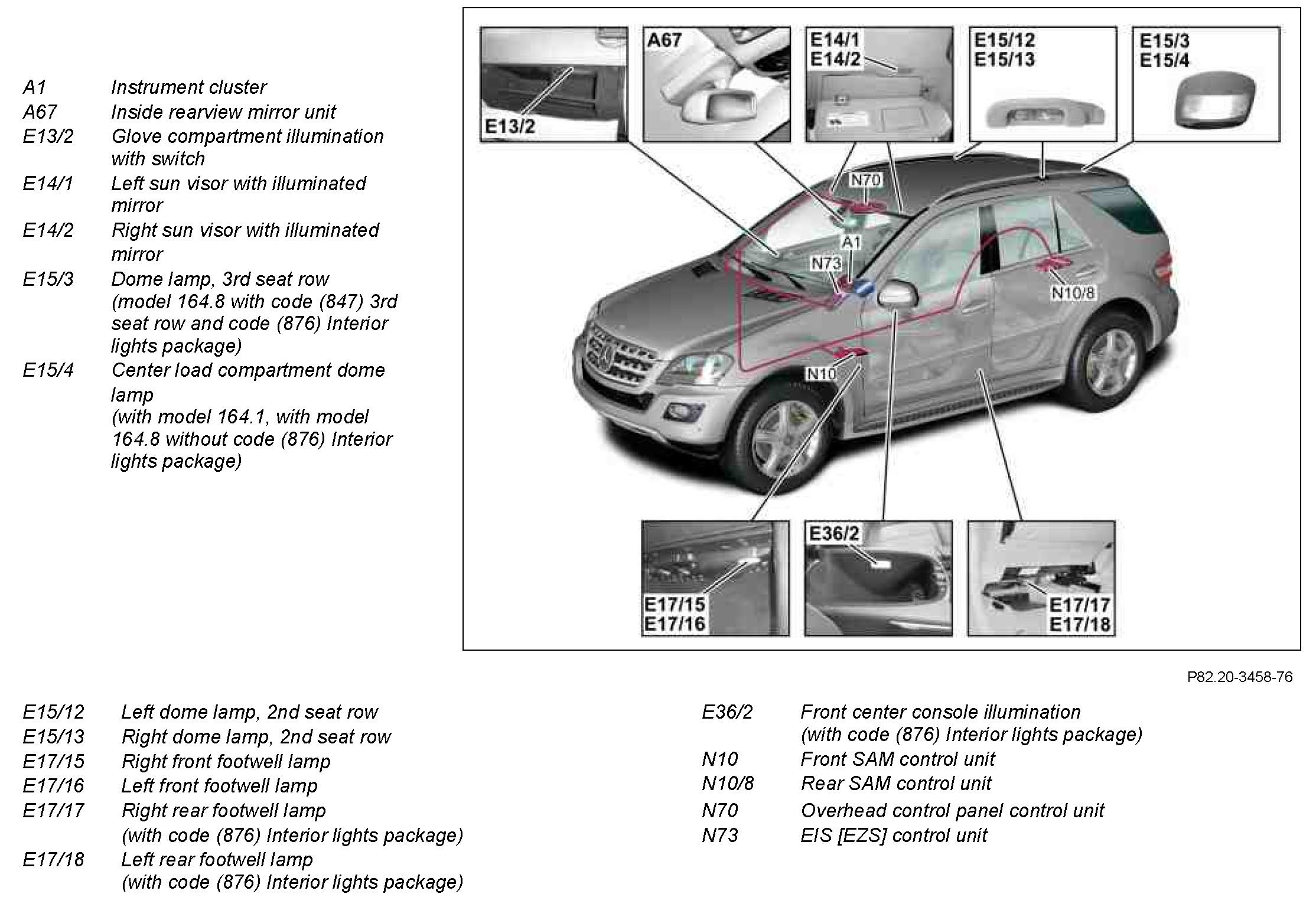 A1 Instrument cluster
A67 Inside rearview mirror unit
E13/2 Glove compartment illumination with switch
E14/1 Left sun visor with illuminated mirror
E14/2 Right sun visor with illuminated mirror
E15/3 Dome lamp, 3rd seat row (model 164.8 with code (847) 3rd seat row and code (876) Interior lights package)
E15/4 Center load compartment dome lamp (with model 164.1, with model 164.8 without code (876) Interior lights package)

E13/2

A67

E14/1
E14/2

E15/12
E15/13

E15/3
E15/4

N70

A1

N73

N10/8

N10

E17/15
E17/16

E36/2

E17/17
E17/18

P82.20-3458-76

E15/12 Left dome lamp, 2nd seat row
E15/13 Right dome lamp, 2nd seat row
E17/15 Right front footwell lamp
E17/16 Left front footwell lamp
E17/17 Right rear footwell lamp (with code (876) Interior lights package)
E17/18 Left rear footwell lamp (with code (876) Interior lights package)

E36/2 Front center console illumination (with code (876) Interior lights package)
N10 Front SAM control unit
N10/8 Rear SAM control unit
N70 Overhead control panel control unit
N73 EIS [EZS] control unit