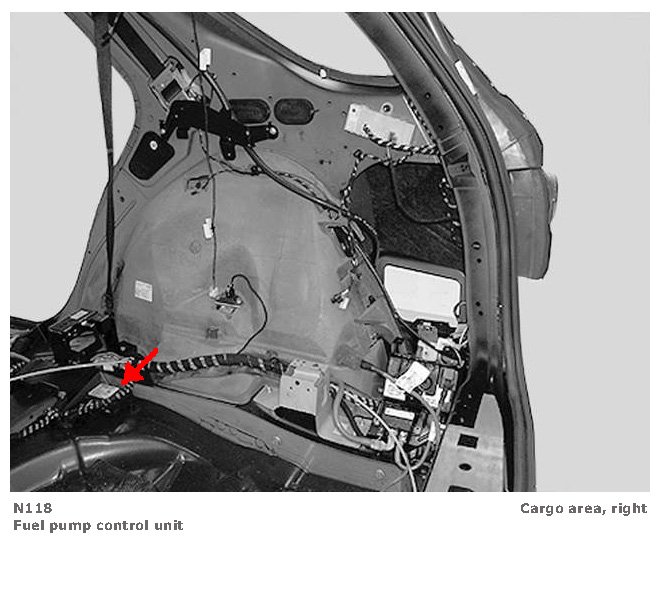 N118
Fuel pump control unit

Cargo area, right