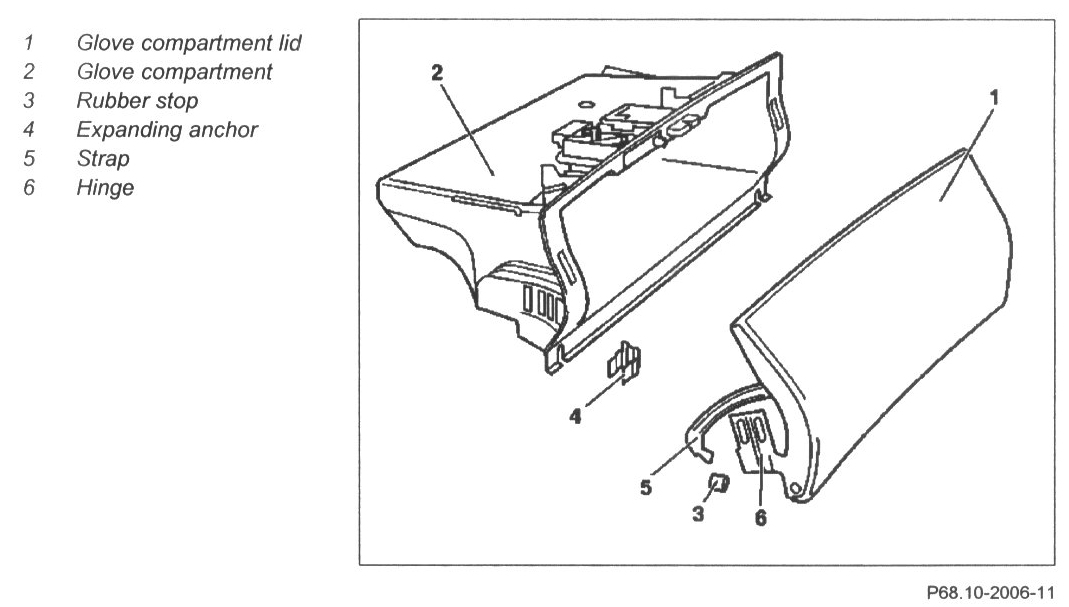 1 Glove compartment lid
2 Glove compartment
3 Rubber stop
4 Expanding anchor
5 Strap
6 Hinge

2
1
4
5
3
6

P68.10-2006-11