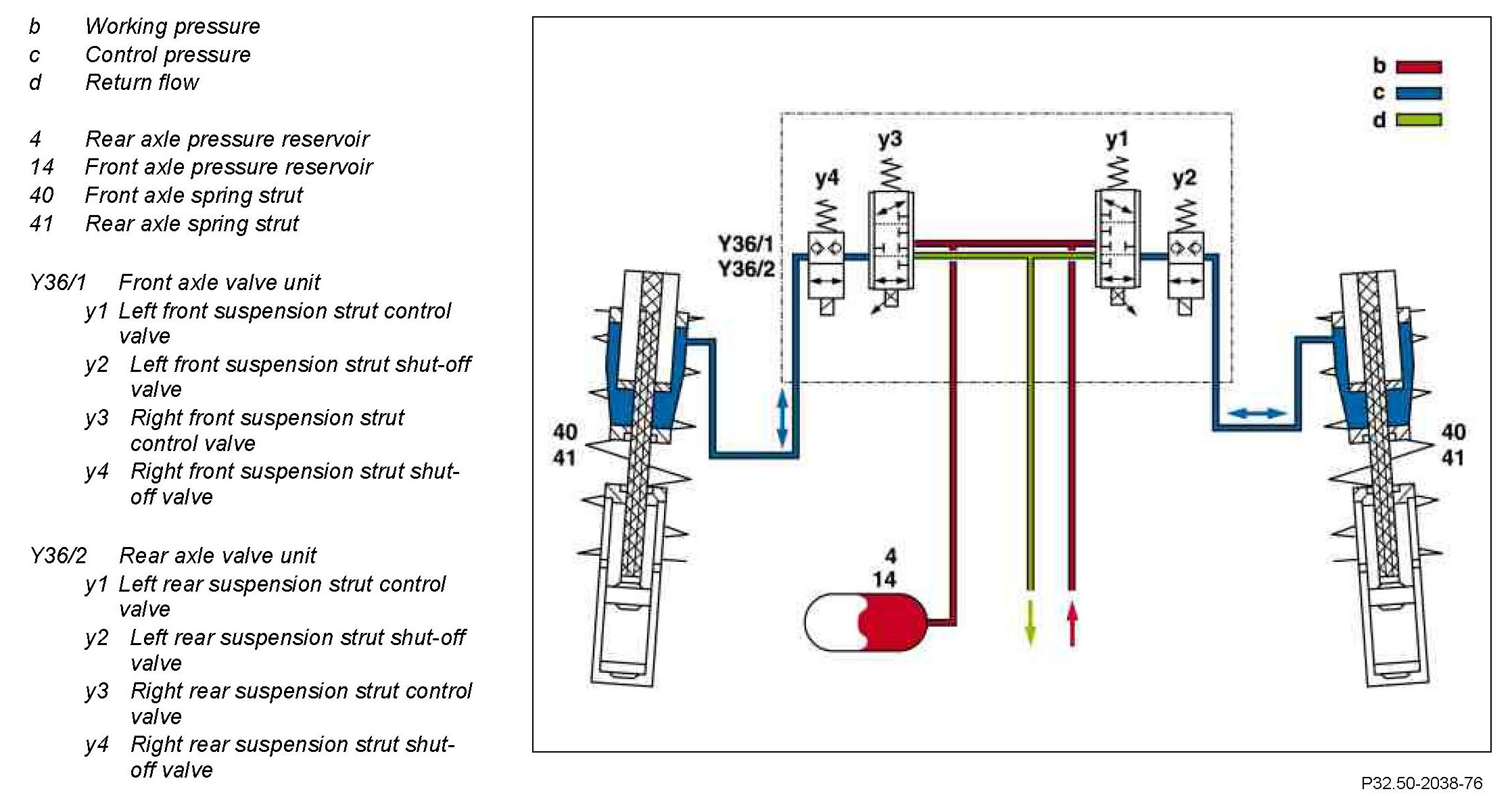 b Working pressure
c Control pressure
d Return flow

4 Rear axle pressure reservoir
14 Front axle pressure reservoir
40 Front axle spring strut
41 Rear axle spring strut

Y36/1 Front axle valve unit
y1 Left front suspension strut control valve
y2 Left front suspension strut shut-off valve
y3 Right front suspension strut control valve
y4 Right front suspension strut shut-off valve

Y36/2 Rear axle valve unit
y1 Left rear suspension strut control valve
y2 Left rear suspension strut shut-off valve
y3 Right rear suspension strut control valve
y4 Right rear suspension strut shut-off valve

b
c
d

y3
y1
y4
y2
Y36/1
Y36/2

40
41

40
41

4
14

P32.50-2038-76