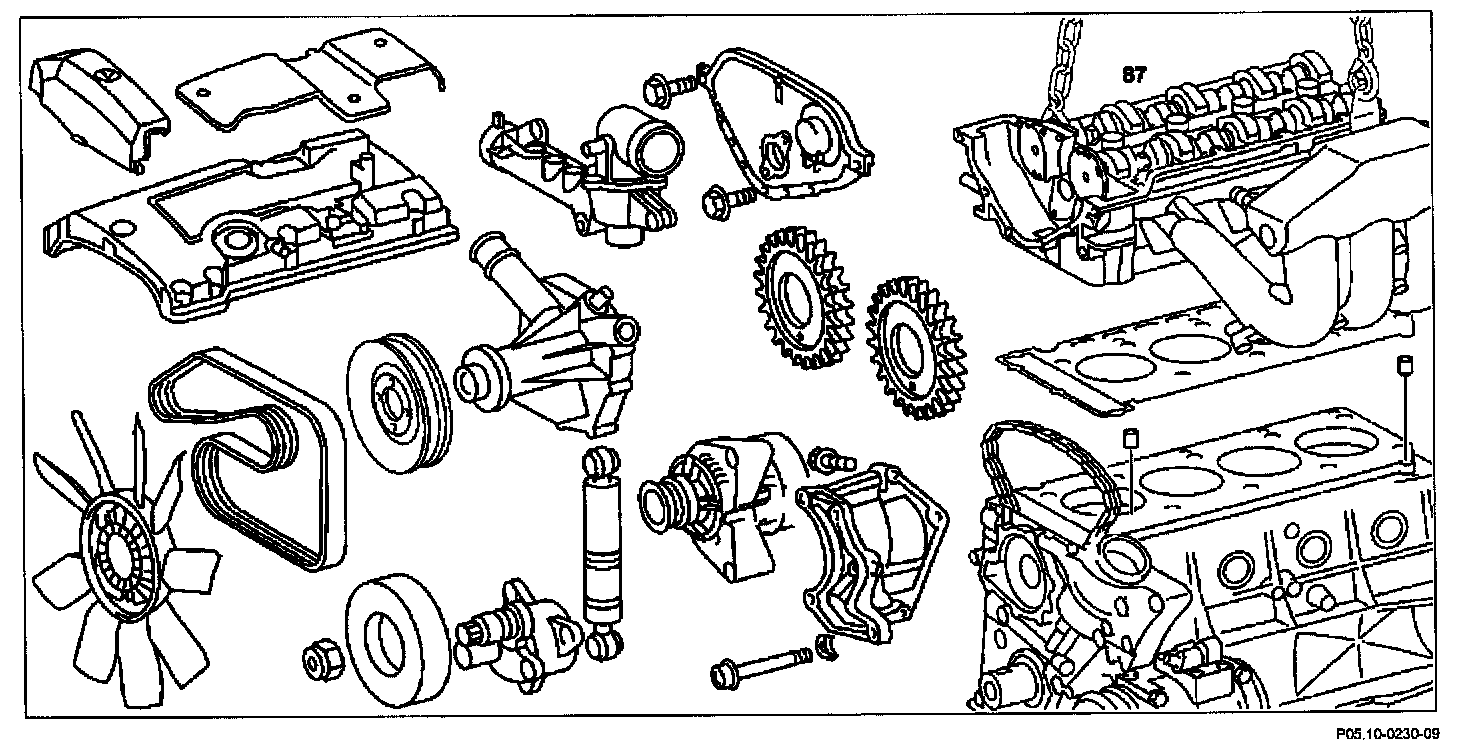 87

P05.10-0230-09