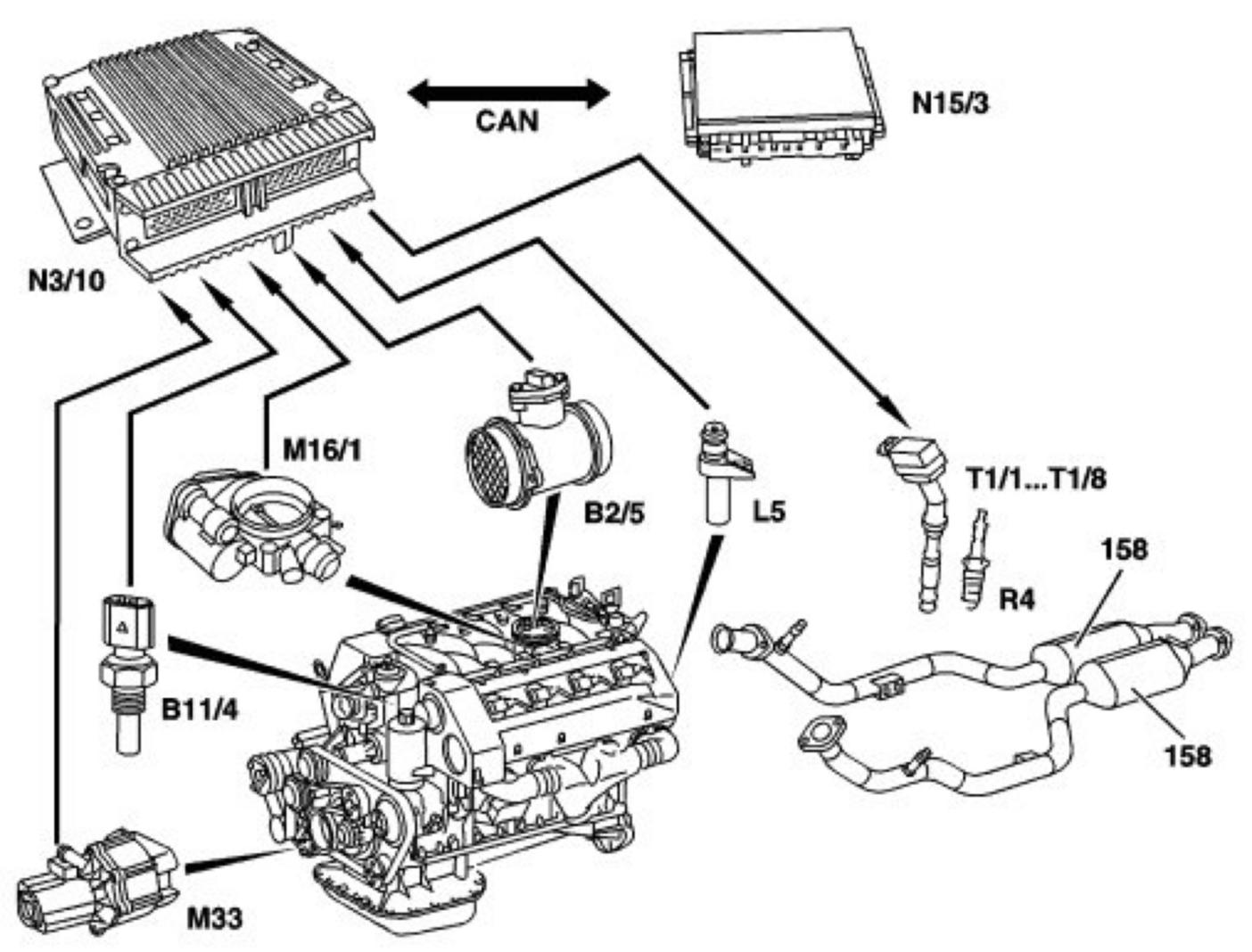 CAN
N15/3
N3/10
M16/1
B2/5
L5
T1/1...T1/8
158
R4
B11/4
158
M33