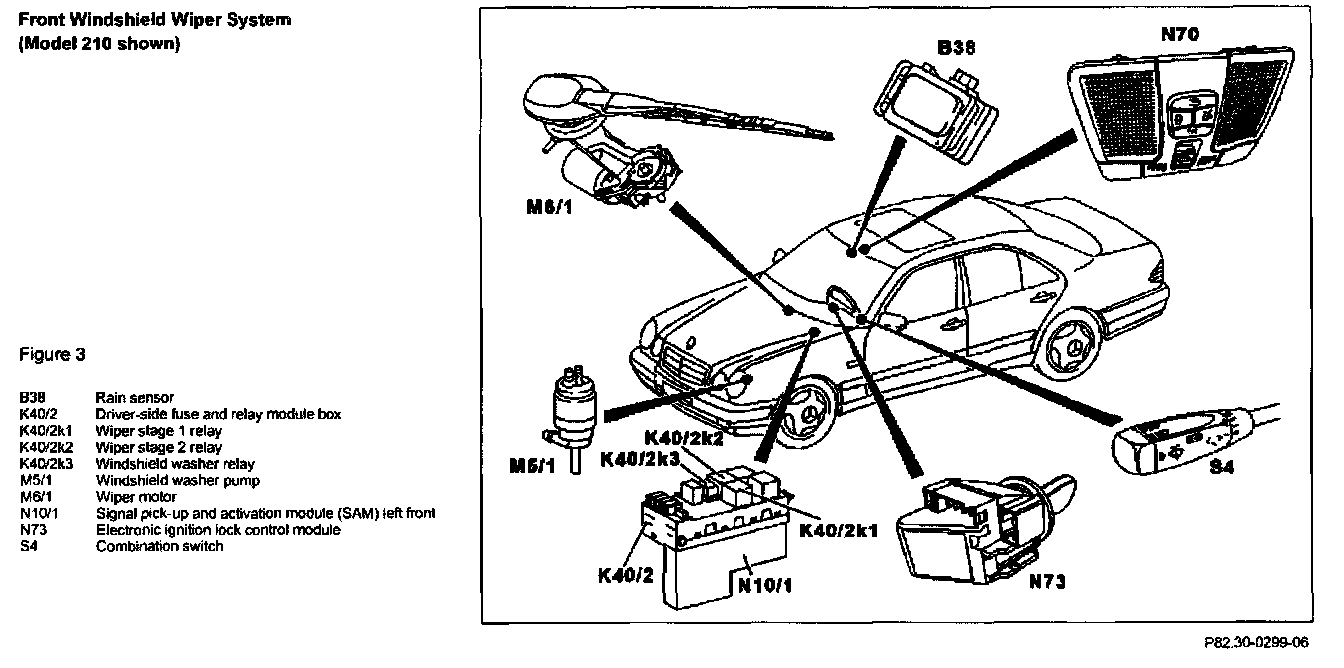 Front Windshield Wiper System
(Model 210 shown)

Figure 3

| | |
|---|---|
| B38 | Rain sensor |
| K40/2 | Driver-side fuse and relay module box |
| K40/2k1 | Wiper stage 1 relay |
| K40/2k2 | Wiper stage 2 relay |
| K40/2k3 | Windshield washer relay |
| M5/1 | Windshield washer pump |
| M6/1 | Wiper motor |
| N10/1 | Signal pick-up and activation module (SAM) left front |
| N73 | Electronic ignition lock control module |
| S4 | Combination switch |

B38
N70
M6/1
M5/1
K40/2k2
K40/2k3
K40/2k1
K40/2
N10/1
N73
S4

P82.30-0299-06