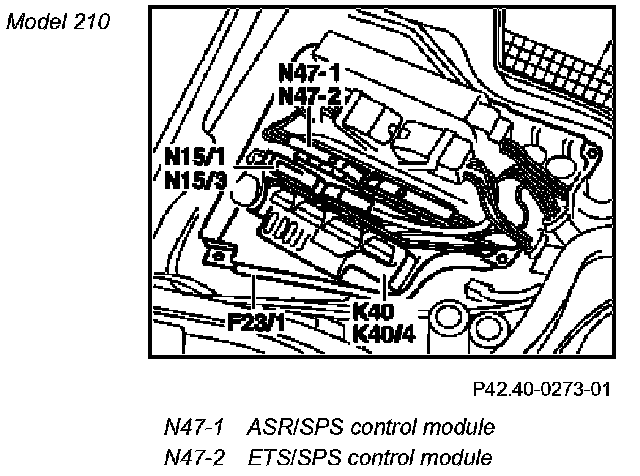 Model 210

N47-1
N47-2
N15/1
N15/3
F23/1
K40
K40/4

P42.40-0273-01

N47-1 ASR/SPS control module
N47-2 ETS/SPS control module