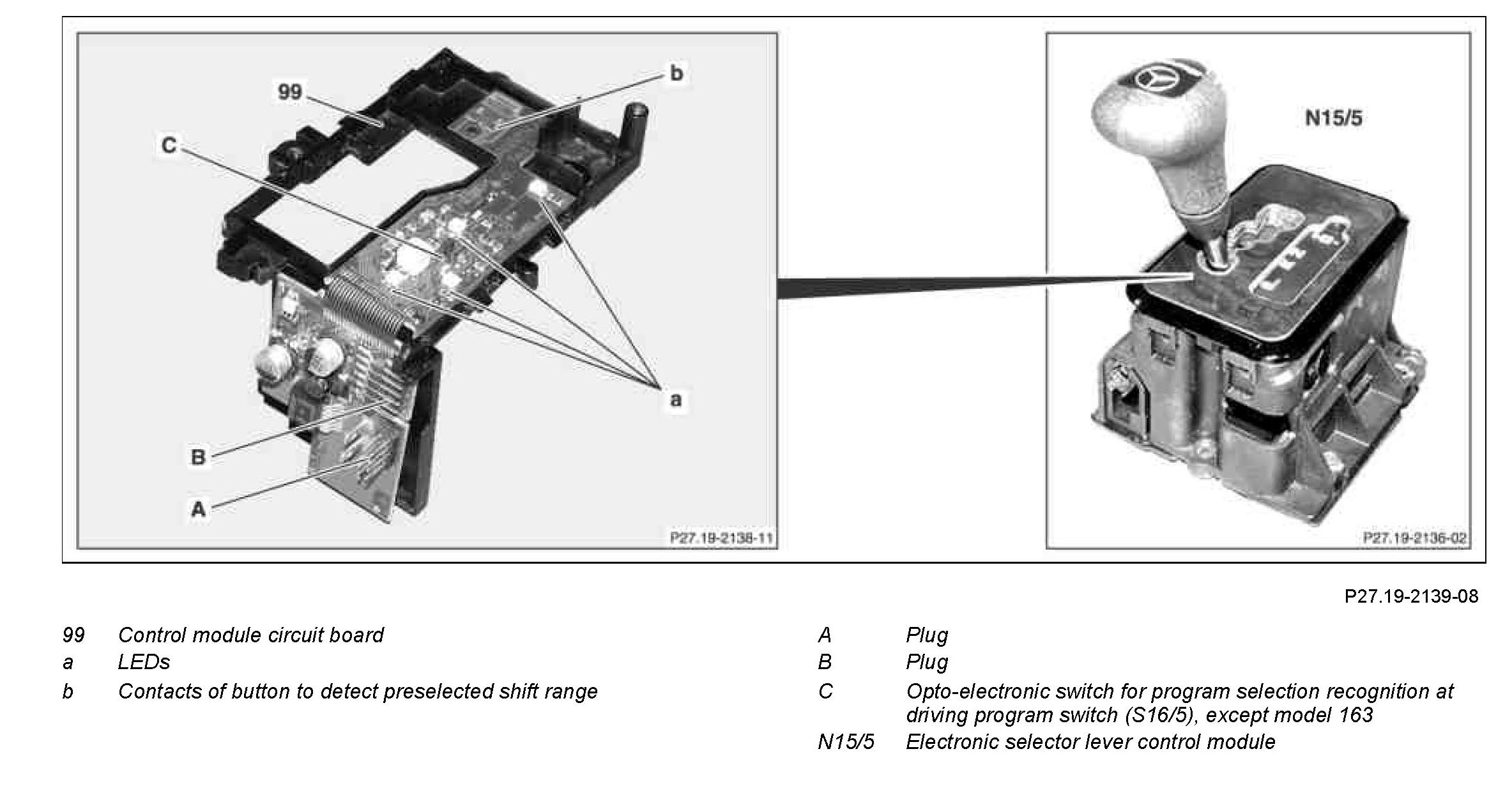 99
b
C
a
B
A
P27.19-2138-11

N15/5
P27.19-2136-02

P27.19-2139-08

99 Control module circuit board
a LEDs
b Contacts of button to detect preselected shift range

A Plug
B Plug
C Opto-electronic switch for program selection recognition at driving program switch (S16/5), except model 163
N15/5 Electronic selector lever control module