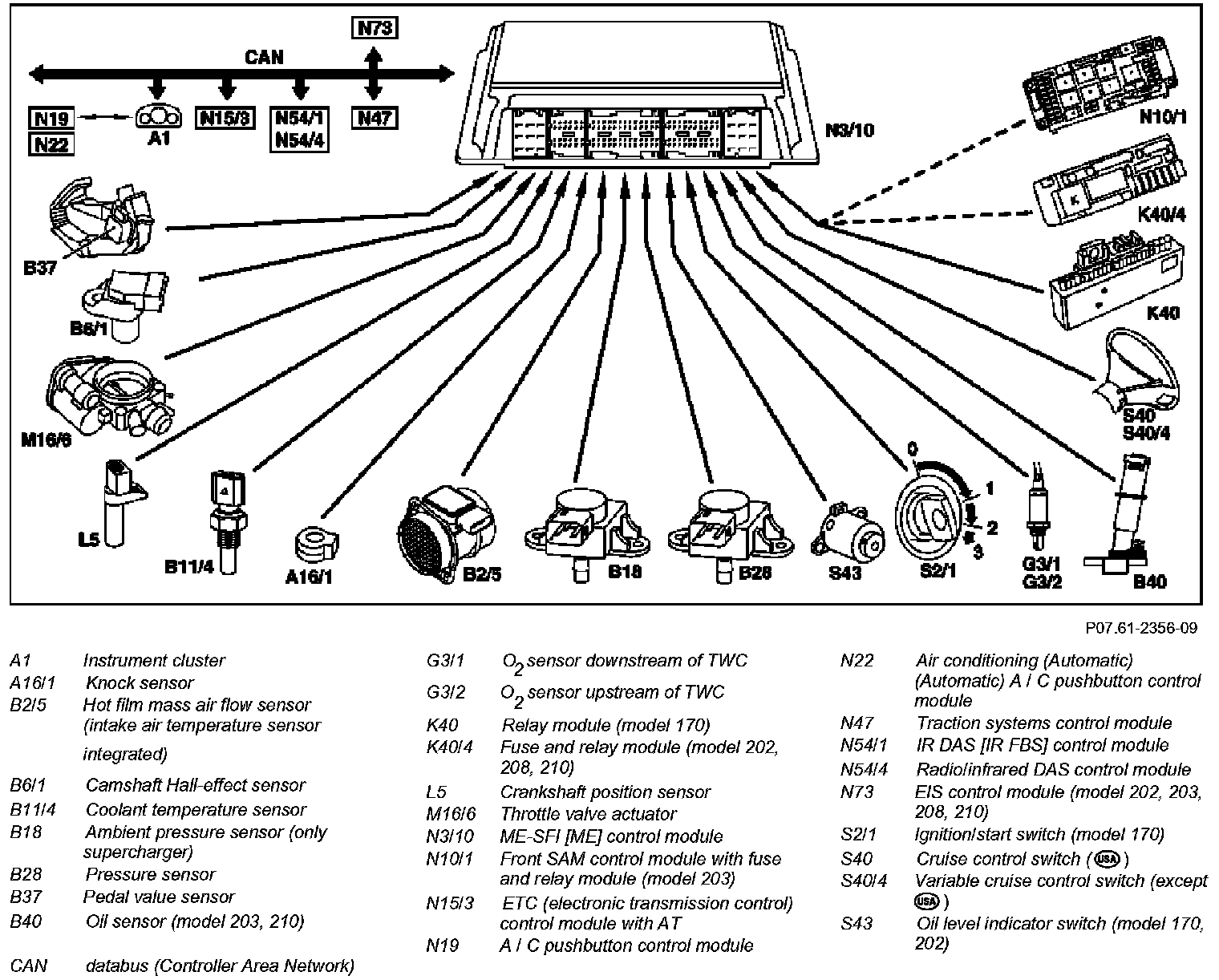 N73
CAN
N19
N22
A1
N15/3
N54/1
N54/4
N47
N3/10
N10/1
K40/4
K40
S40
S40/4
B37
B6/1
M16/6
L5
B11/4
A16/1
B2/5
B18
B28
S43
0
1
2
3
S2/1
G3/1
G3/2
B40

P07.61-2356-09

A1 Instrument cluster
A16/1 Knock sensor
B2/5 Hot film mass air flow sensor (intake air temperature sensor integrated)
B6/1 Camshaft Hall-effect sensor
B11/4 Coolant temperature sensor
B18 Ambient pressure sensor (only supercharger)
B28 Pressure sensor
B37 Pedal value sensor
B40 Oil sensor (model 203, 210)
CAN databus (Controller Area Network)

G3/1 $O_2$ sensor downstream of TWC
G3/2 $O_2$ sensor upstream of TWC
K40 Relay module (model 170)
K40/4 Fuse and relay module (model 202, 208, 210)
L5 Crankshaft position sensor
M16/6 Throttle valve actuator
N3/10 ME-SFI [ME] control module
N10/1 Front SAM control module with fuse and relay module (model 203)
N15/3 ETC (electronic transmission control) control module with AT
N19 A / C pushbutton control module

N22 Air conditioning (Automatic) (Automatic) A / C pushbutton control module
N47 Traction systems control module
N54/1 IR DAS [IR FBS] control module
N54/4 Radio/infrared DAS control module
N73 EIS control module (model 202, 203, 208, 210)
S2/1 Ignition/start switch (model 170)
S40 Cruise control switch (USA)
S40/4 Variable cruise control switch (except USA)
S43 Oil level indicator switch (model 170, 202)