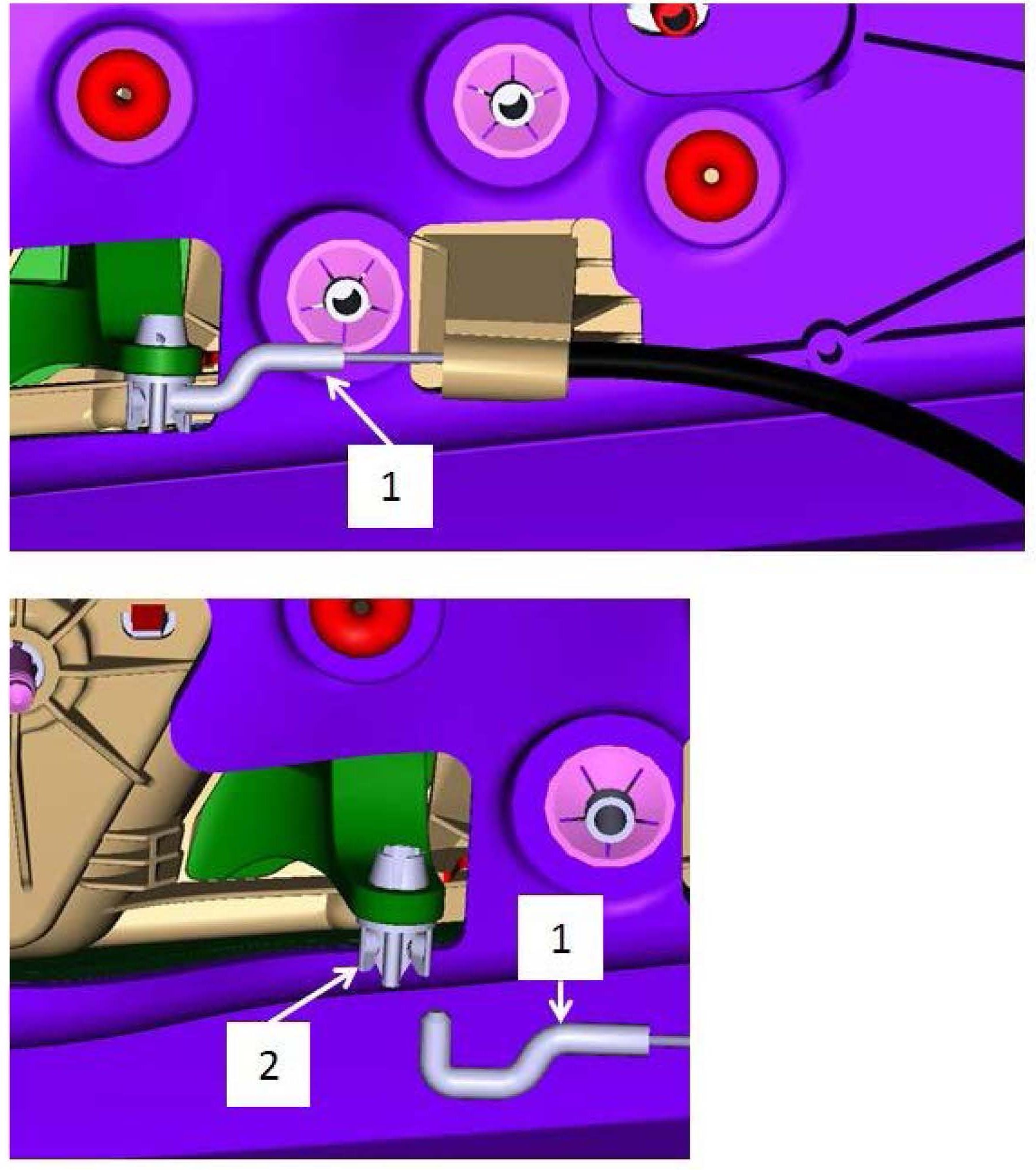 1

1

2