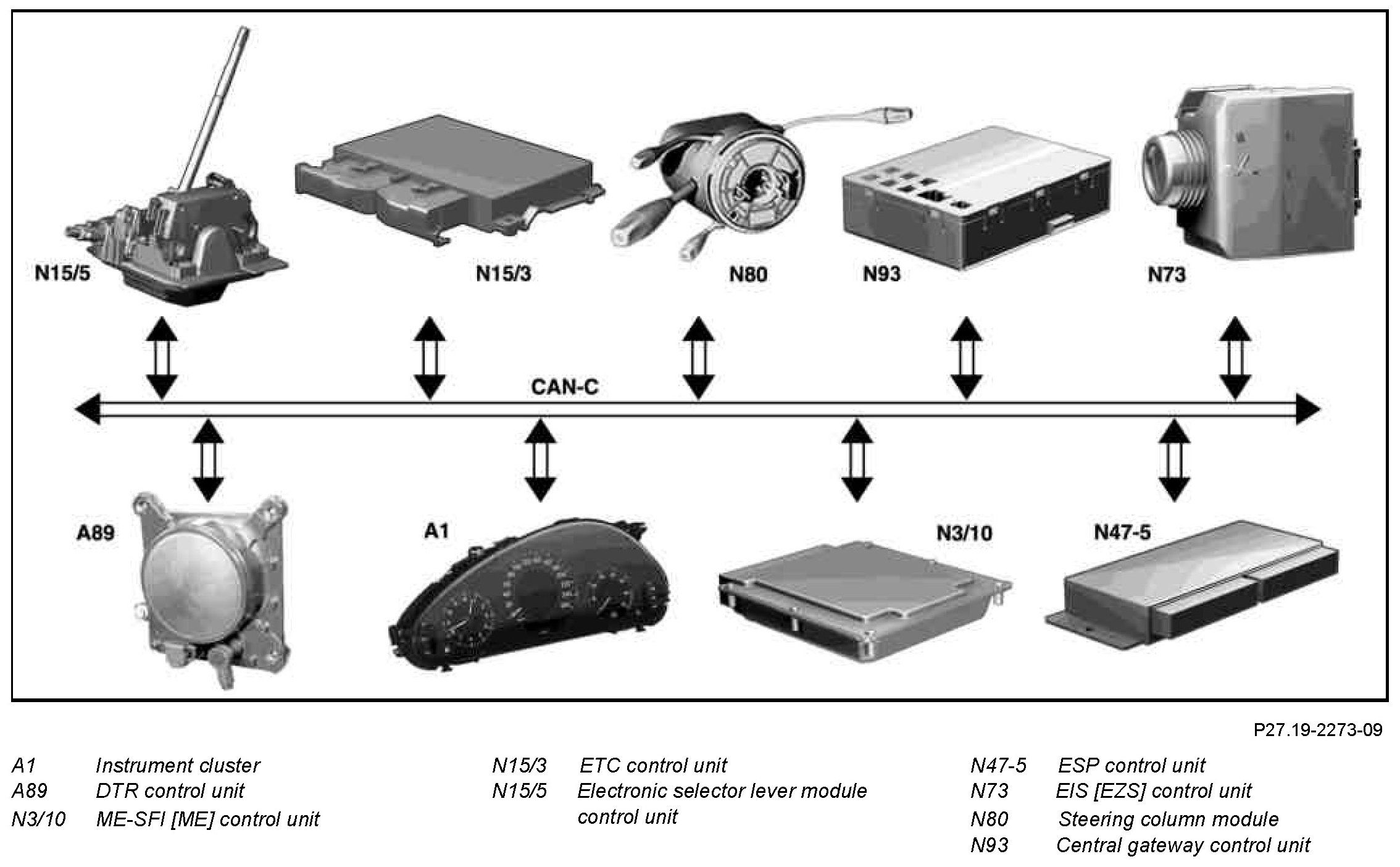 N15/5

N15/3

N80

N93

N73

CAN-C

A89

A1

N3/10

N47-5

P27.19-2273-09

A1 Instrument cluster
A89 DTR control unit
N3/10 ME-SFI [ME] control unit

N15/3 ETC control unit
N15/5 Electronic selector lever module control unit

N47-5 ESP control unit
N73 EIS [EZS] control unit
N80 Steering column module
N93 Central gateway control unit