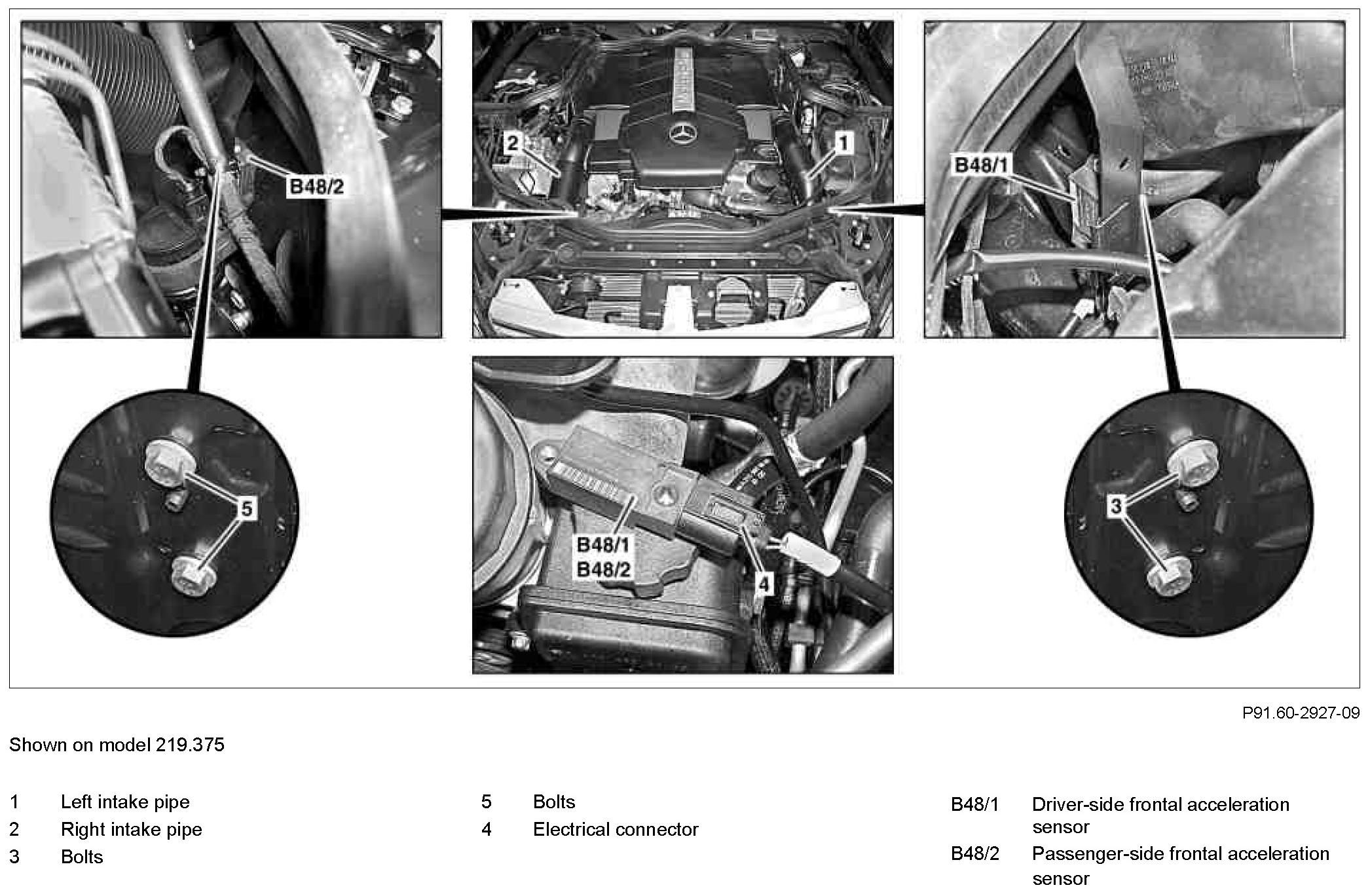 B48/2

2

1

B48/1

5

B48/1
B48/2

4

3

P91.60-2927-09

Shown on model 219.375

1 Left intake pipe
2 Right intake pipe
3 Bolts

5 Bolts
4 Electrical connector

B48/1 Driver-side frontal acceleration sensor
B48/2 Passenger-side frontal acceleration sensor